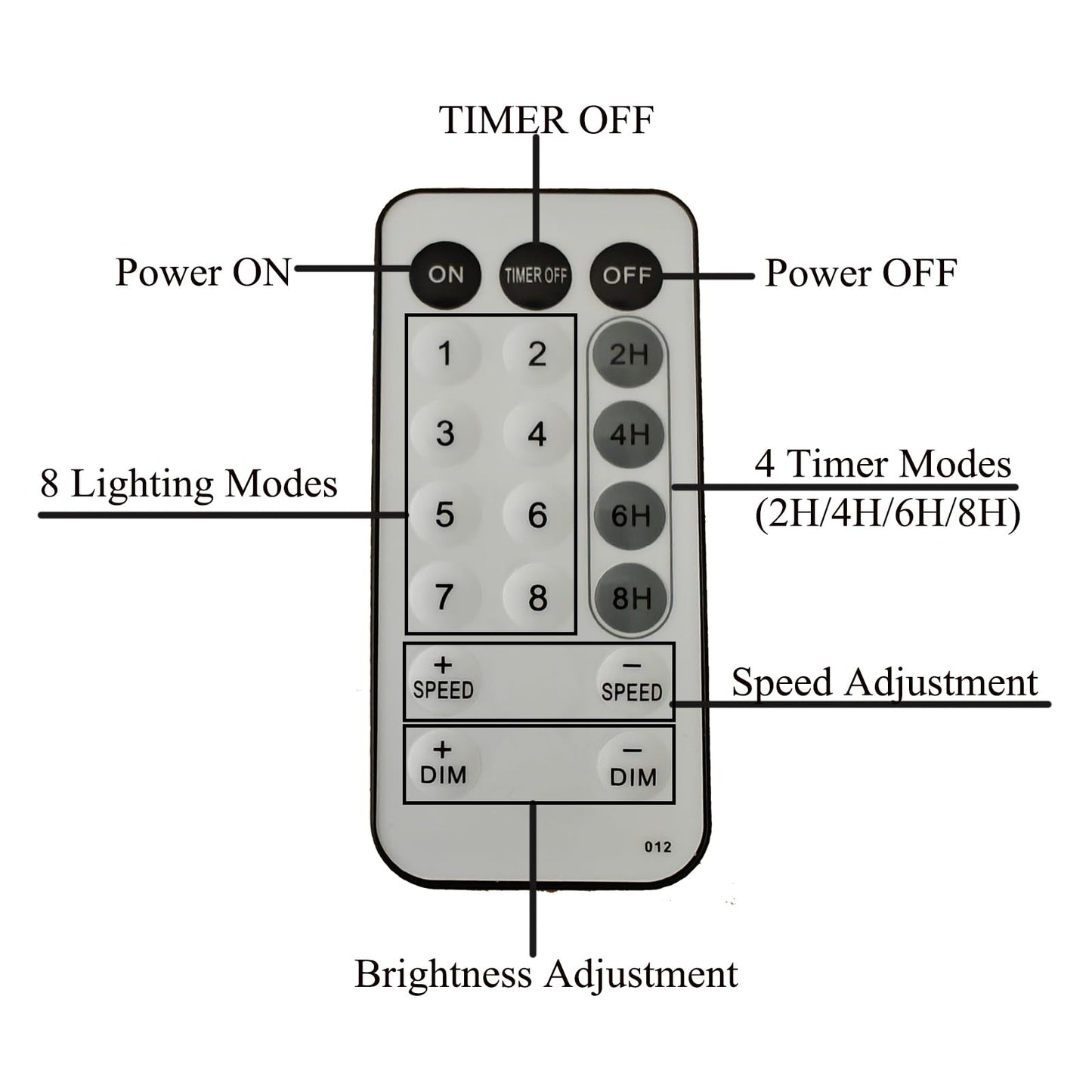 TIMER OFF

Power ON

ON

TIMER OFF

OFF

Power OFF

1

2

2H

3

4

4H

8 Lighting Modes

4 Timer Modes (2H/4H/6H/8H)

5

6

6H

7

8

8H

+ SPEED

− SPEED

Speed Adjustment

+ DIM

− DIM

012

Brightness Adjustment