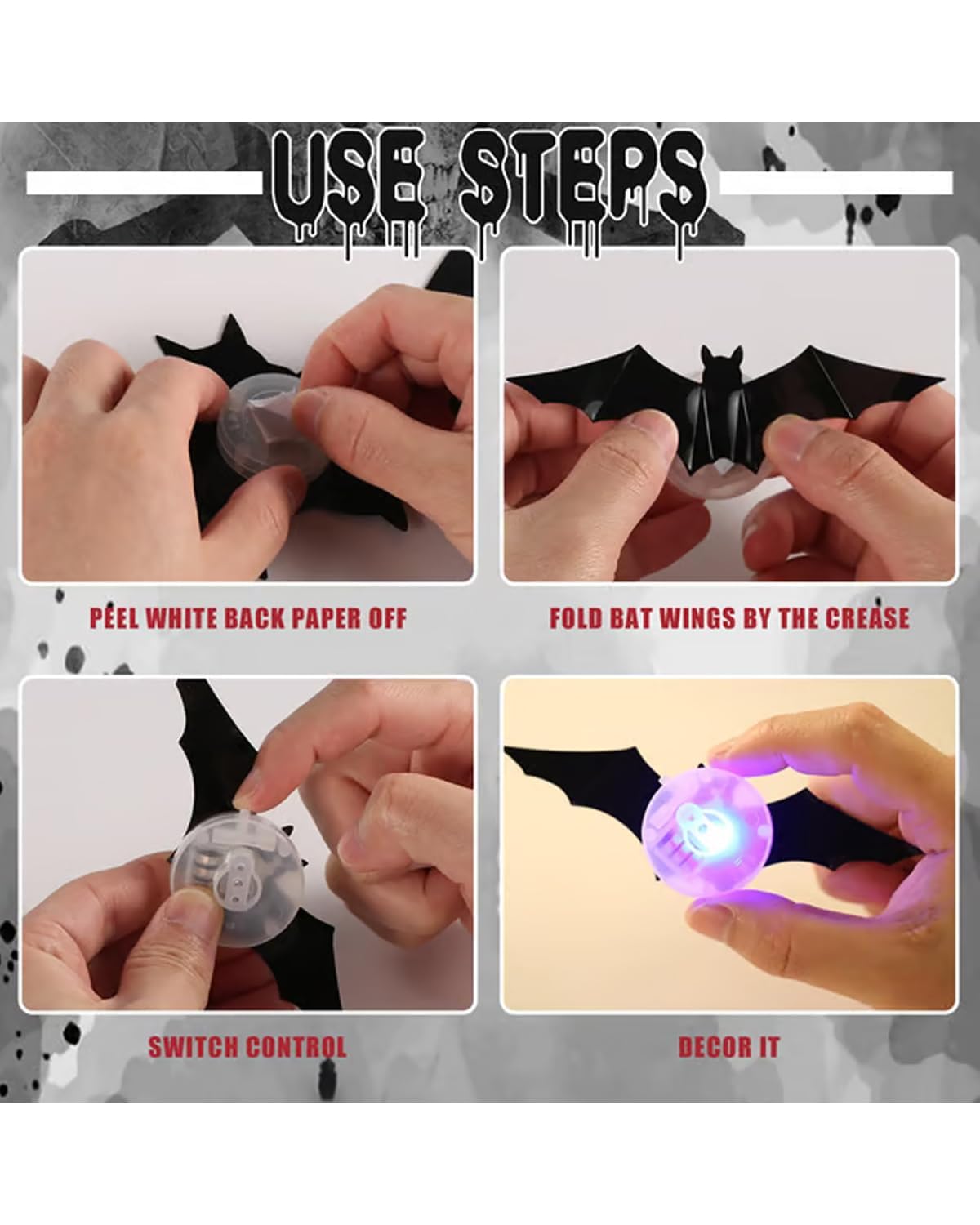 USE STEPS

PEEL WHITE BACK PAPER OFF

FOLD BAT WINGS BY THE CREASE

SWITCH CONTROL

DECOR IT