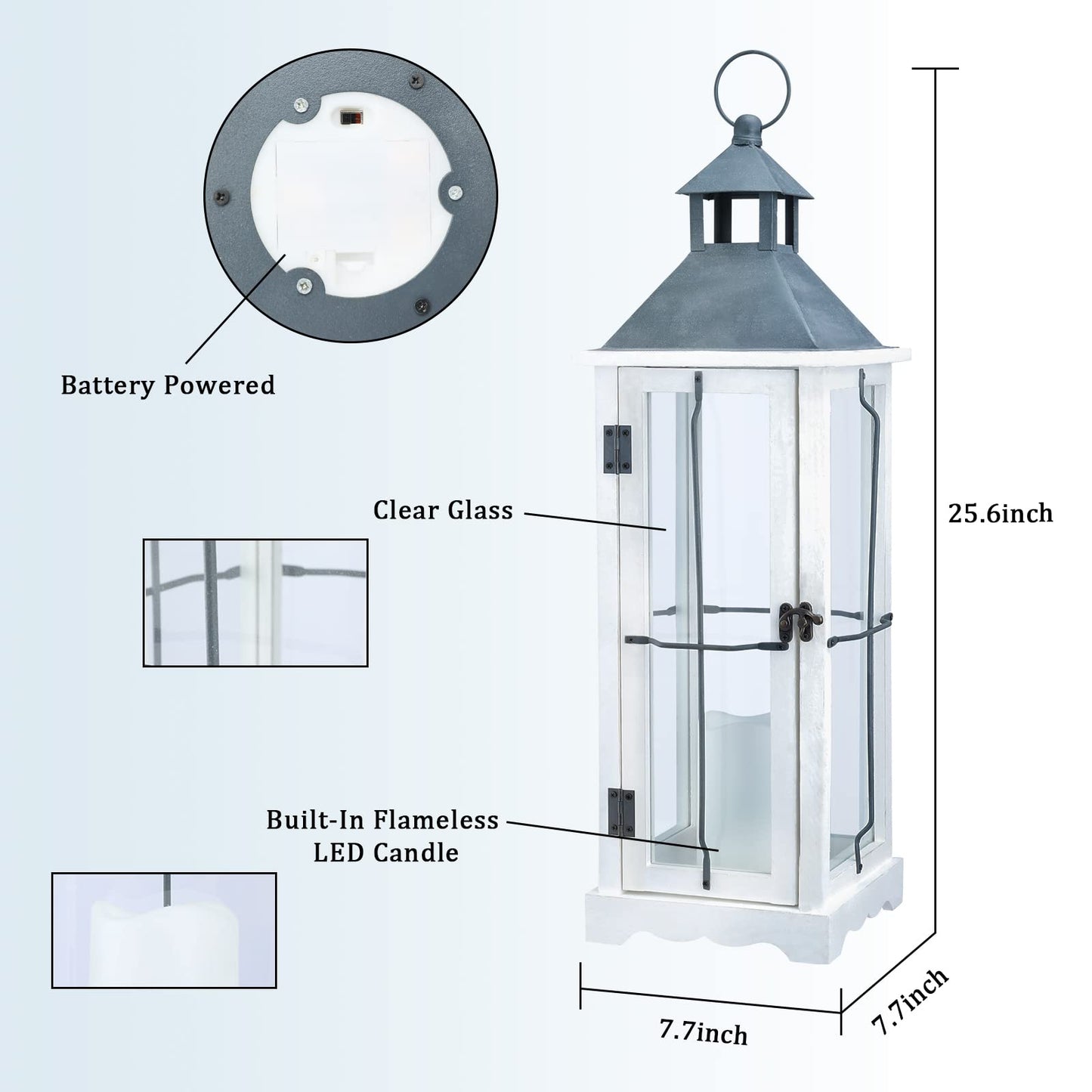 Battery Powered

Clear Glass

25.6inch

Built-In Flameless LED Candle

7.7inch

7.7inch