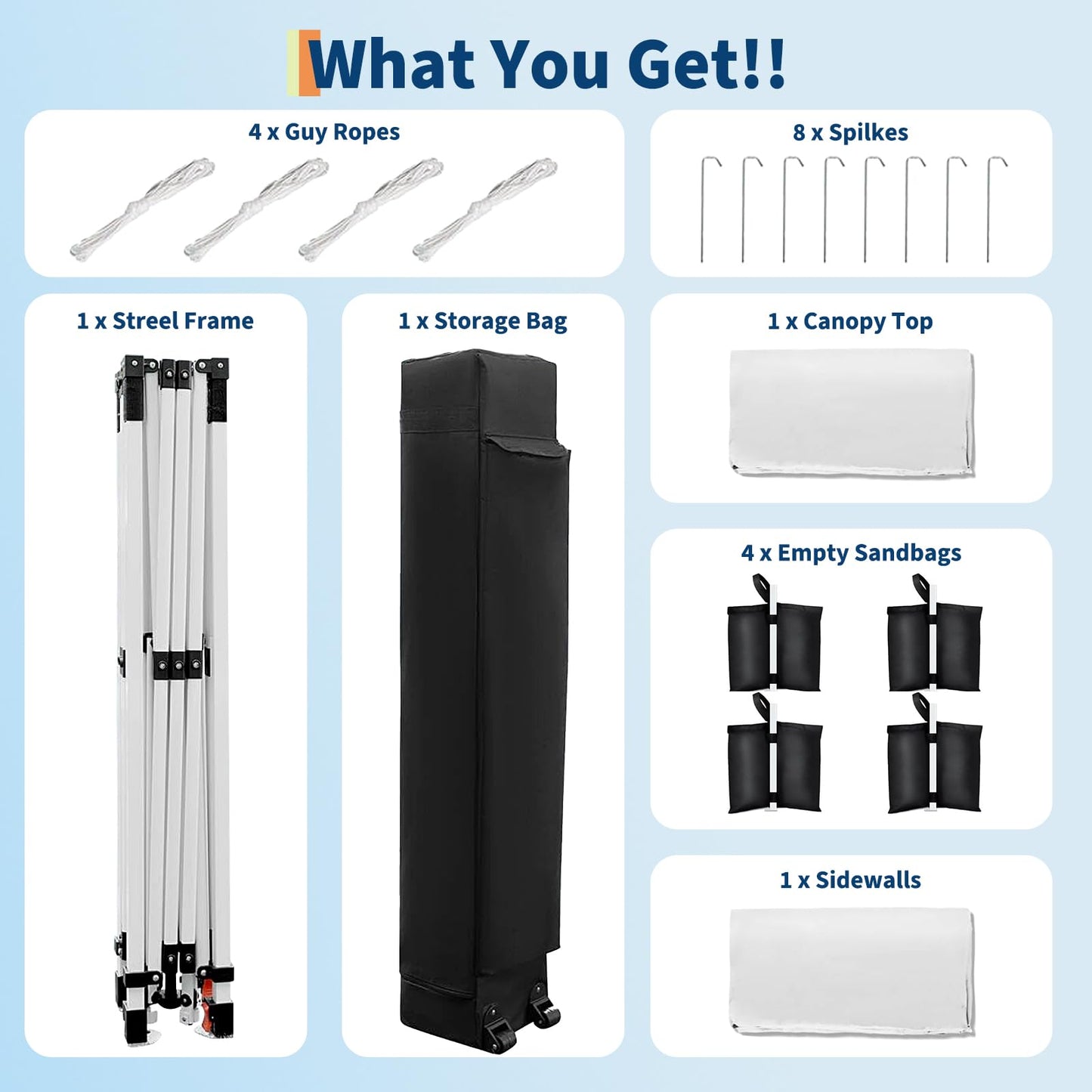 What You Get!!

4 x Guy Ropes

8 x Spilkes

1 x Streel Frame

1 x Storage Bag

1 x Canopy Top

4 x Empty Sandbags

1 x Sidewalls