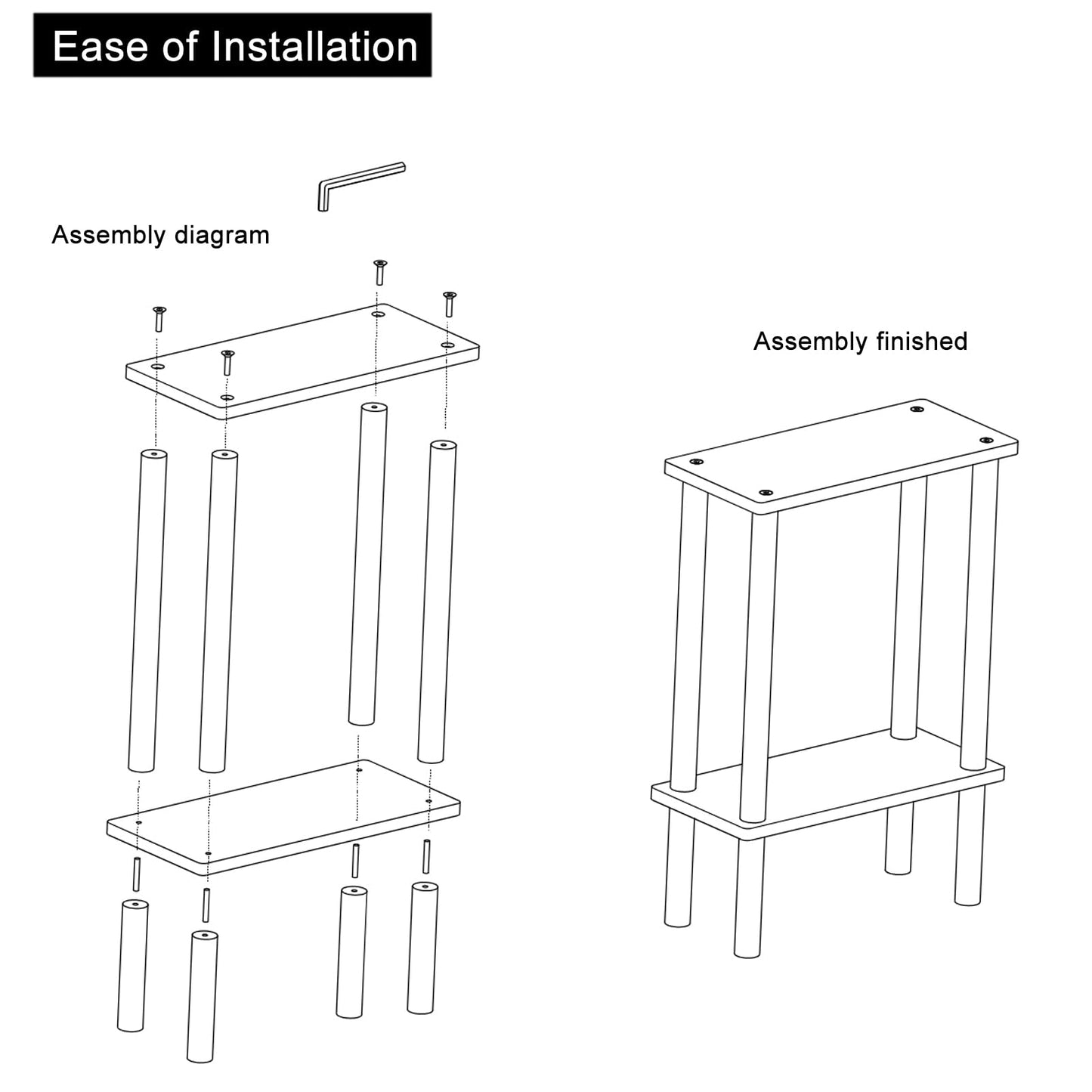 Ease of Installation

Assembly diagram

Assembly finished