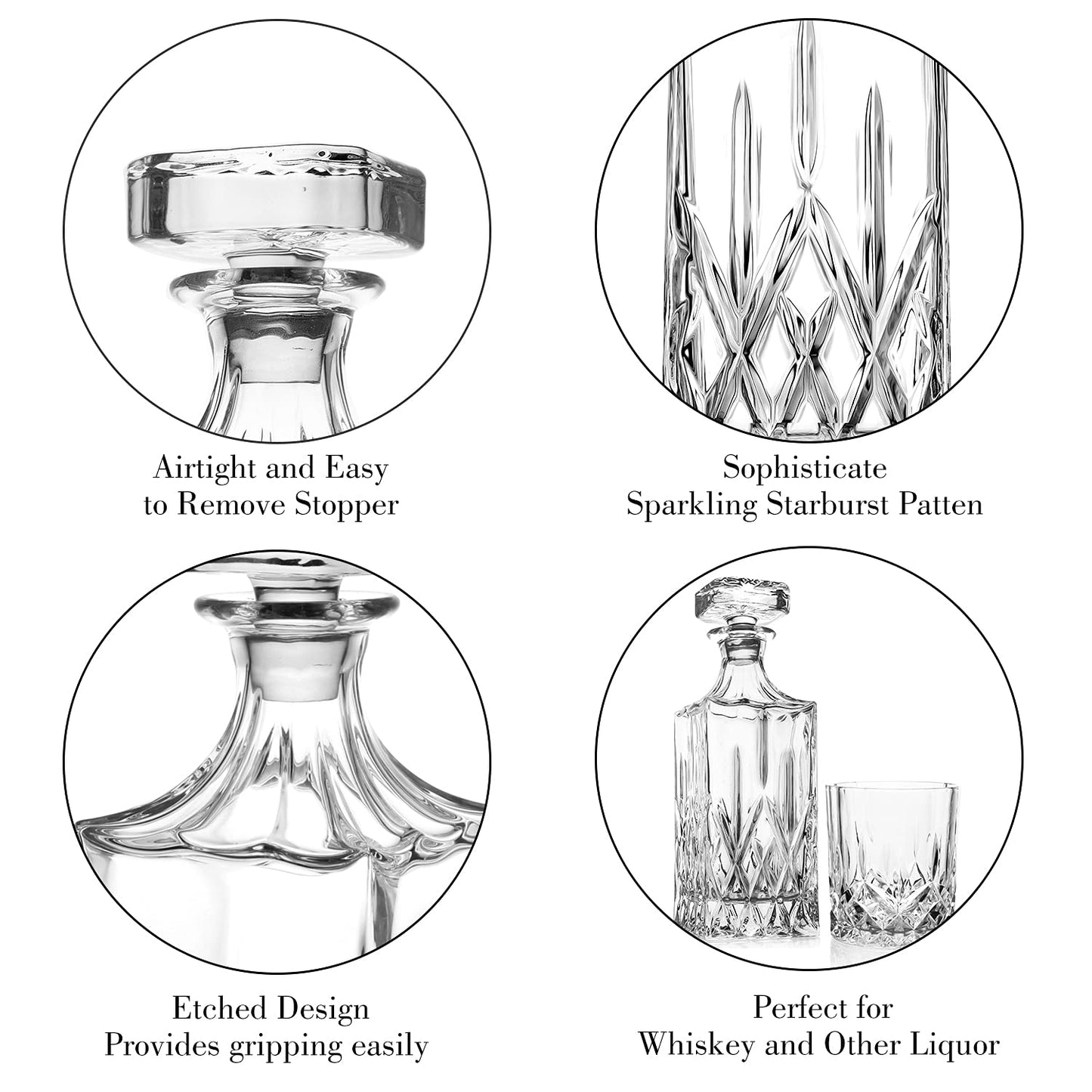 Airtight and Easy
to Remove Stopper

Sophisticate
Sparkling Starburst Patten

Etched Design
Provides gripping easily

Perfect for
Whiskey and Other Liquor