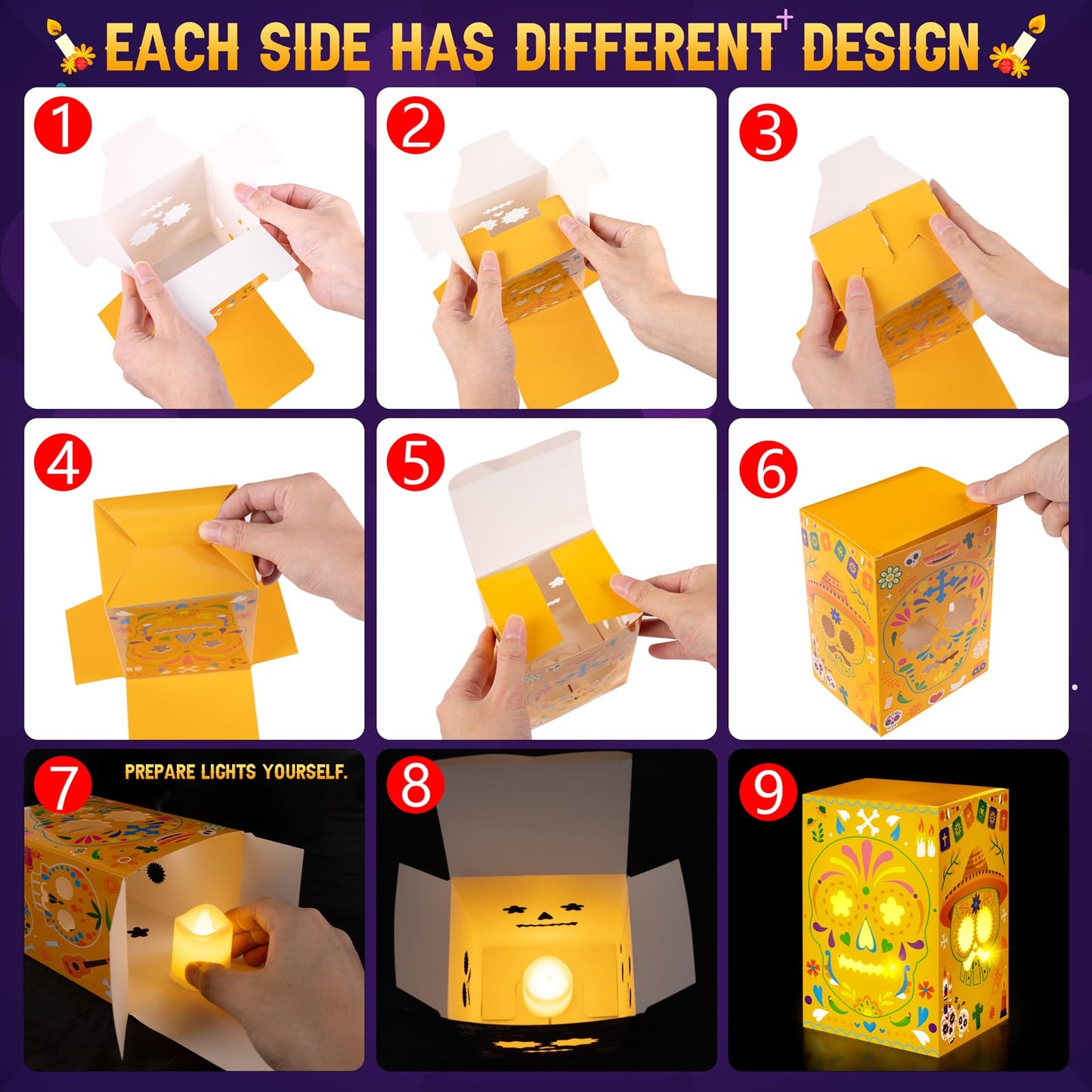 EACH SIDE HAS DIFFERENT DESIGN

1

2

3

4

5

6

7

PREPARE LIGHTS YOURSELF.

8

9