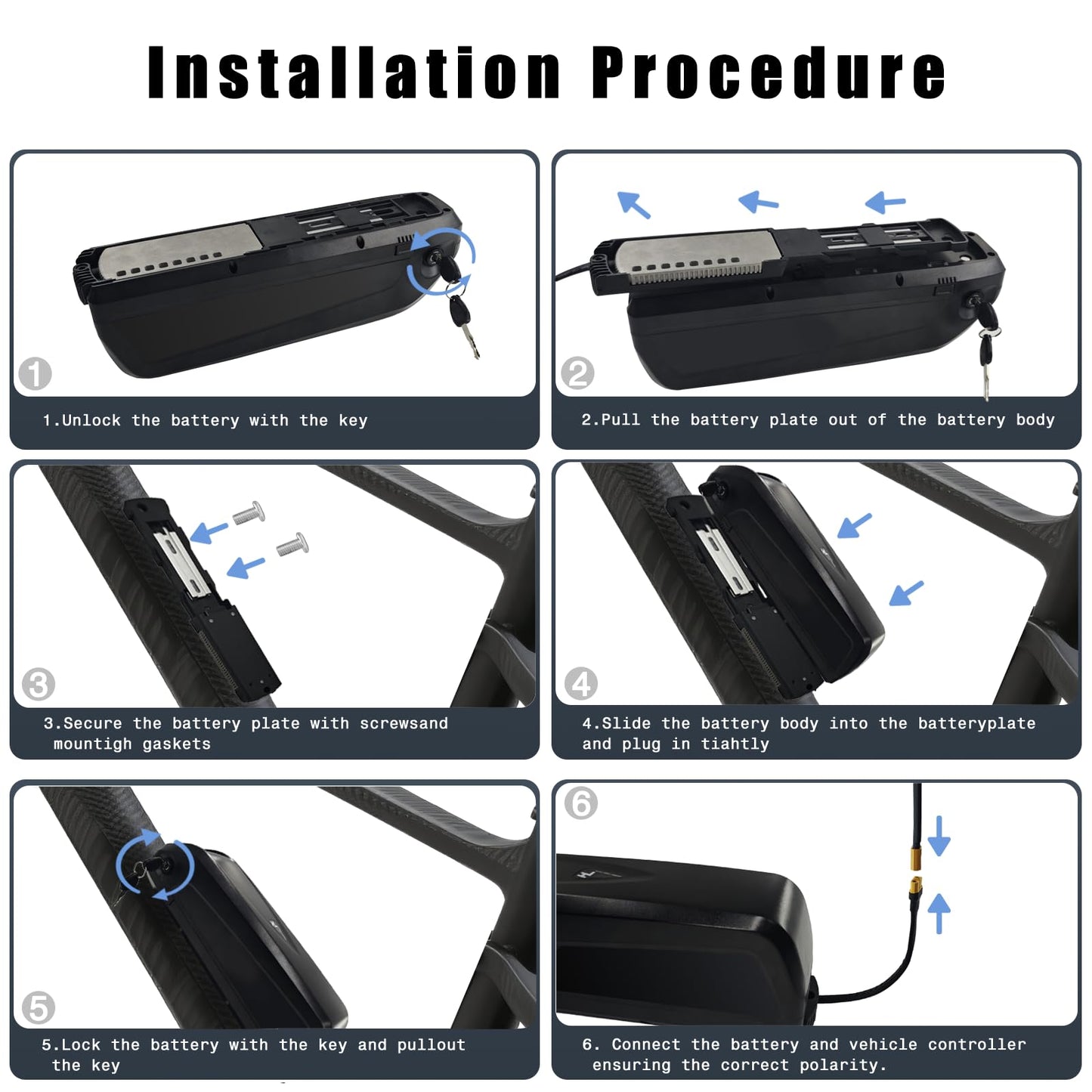 Installation Procedure

1

1.Unlock the battery with the key

2

2.Pull the battery plate out of the battery body

3

3.Secure the battery plate with screwsand mountigh gaskets

4

4.Slide the battery body into the batteryplate and plug in tiahtly

5

5.Lock the battery with the key and pullout the key

6

6. Connect the battery and vehicle controller ensuring the correct polarity.