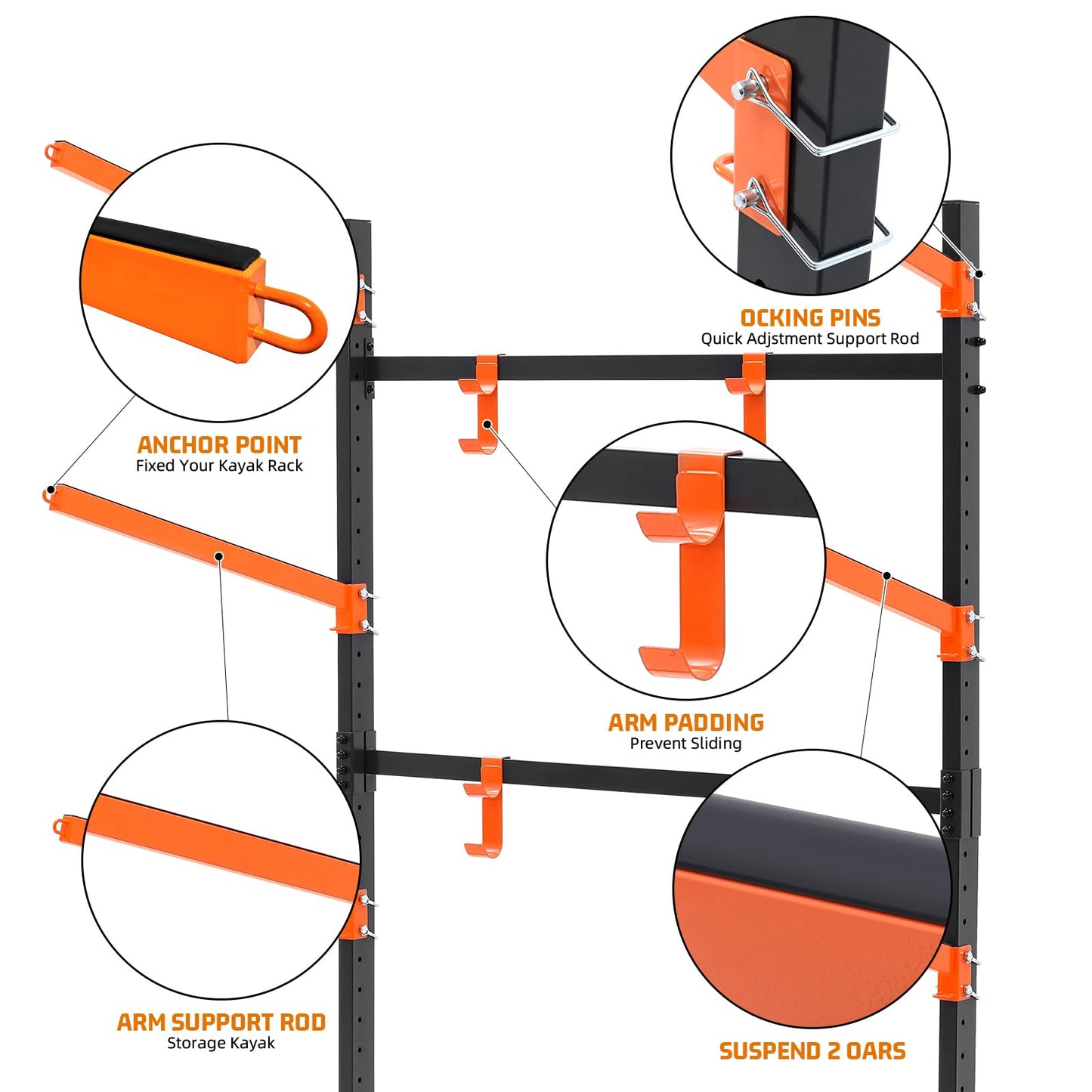 OCKING PINS
Quick Adjstment Support Rod

ANCHOR POINT
Fixed Your Kayak Rack

ARM PADDING
Prevent Sliding

ARM SUPPORT ROD
Storage Kayak

SUSPEND 2 OARS