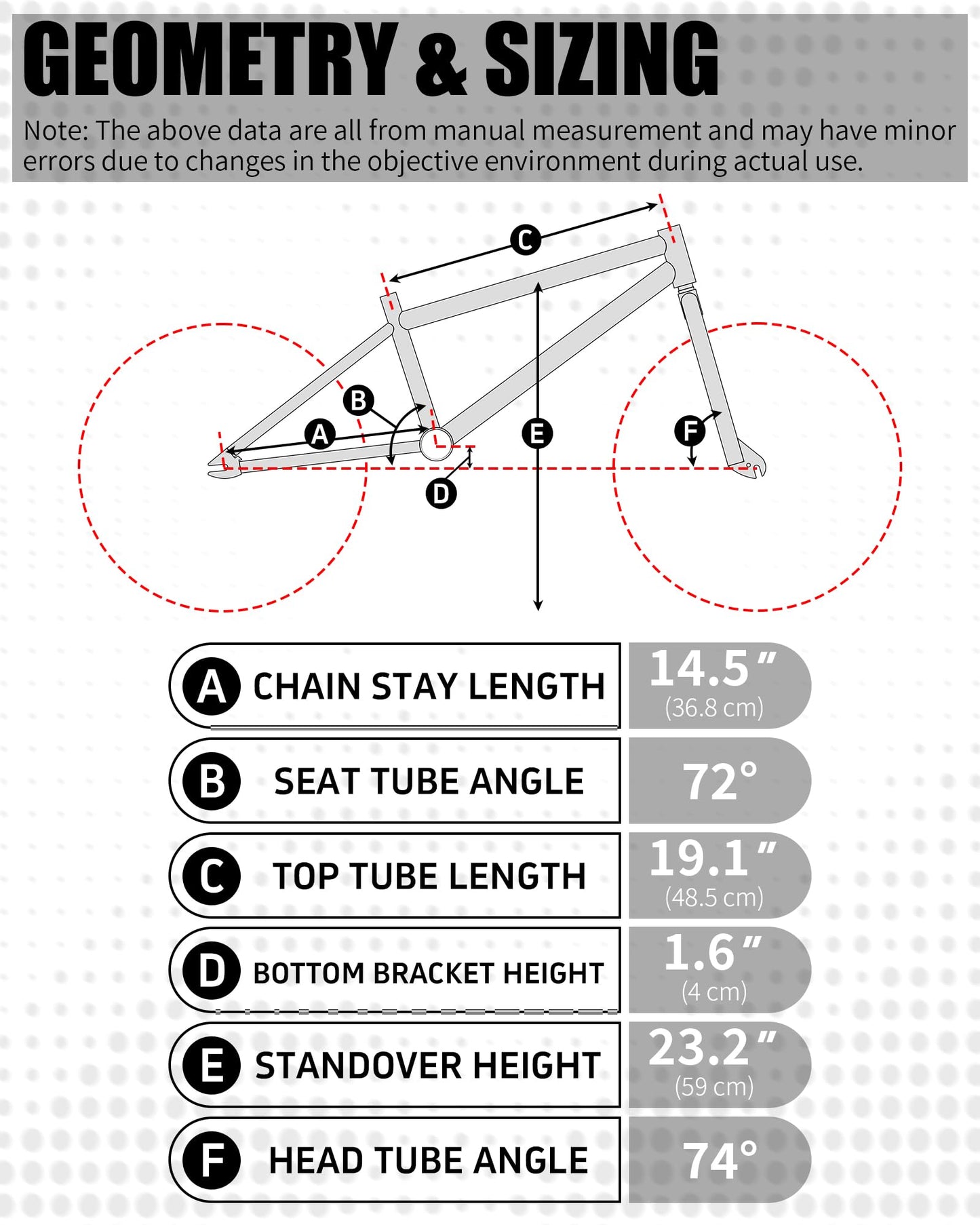 GEOMETRY & SIZING

Note: The above data are all from manual measurement and may have minor errors due to changes in the objective environment during actual use.

C
B
A
E
F
D

| | | |
|---|---|---|
| A | CHAIN STAY LENGTH | 14.5″ (36.8 cm) |
| B | SEAT TUBE ANGLE | 72° |
| C | TOP TUBE LENGTH | 19.1″ (48.5 cm) |
| D | BOTTOM BRACKET HEIGHT | 1.6″ (4 cm) |
| E | STANDOVER HEIGHT | 23.2″ (59 cm) |
| F | HEAD TUBE ANGLE | 74° |