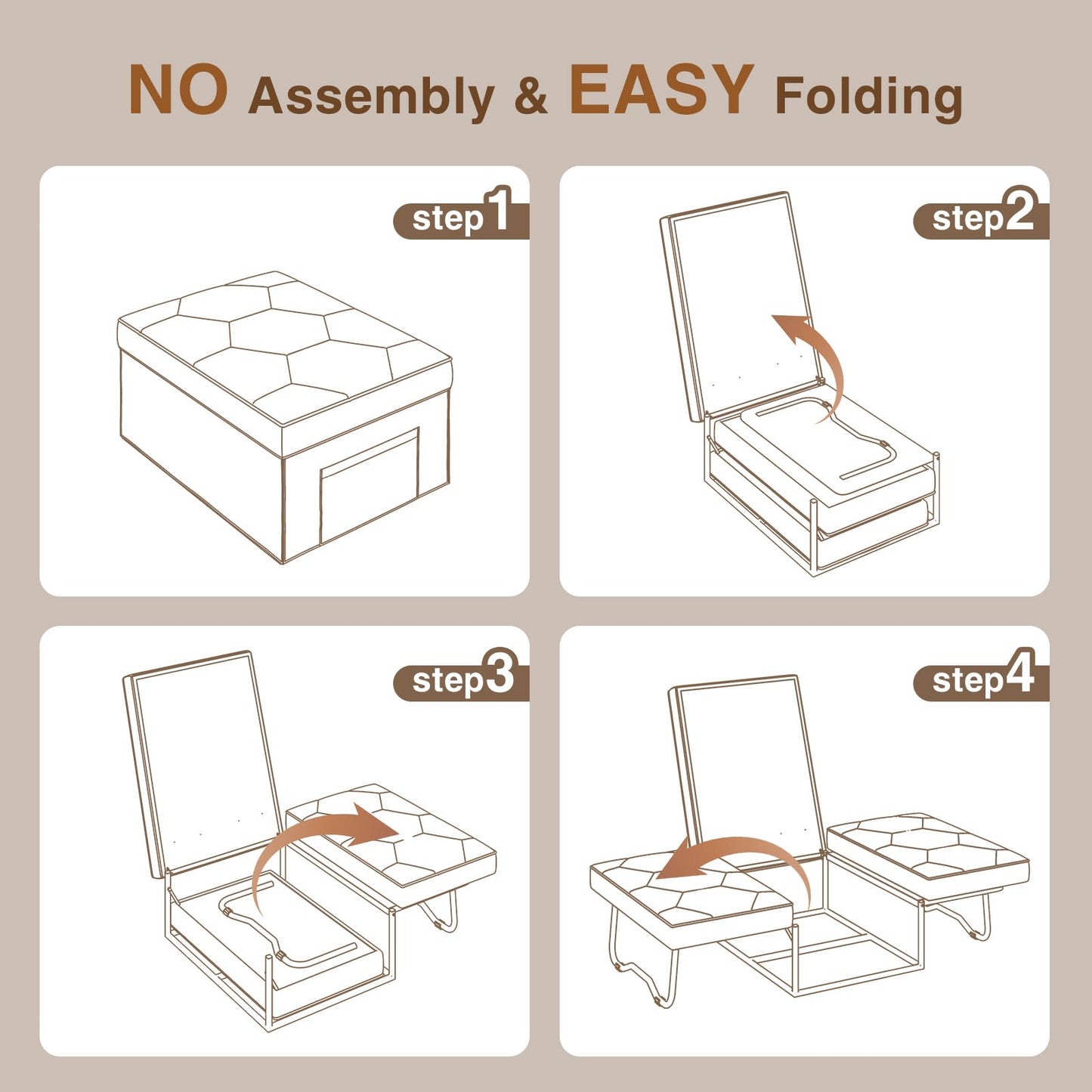 NO Assembly & EASY Folding

step1

step2

step3

step4