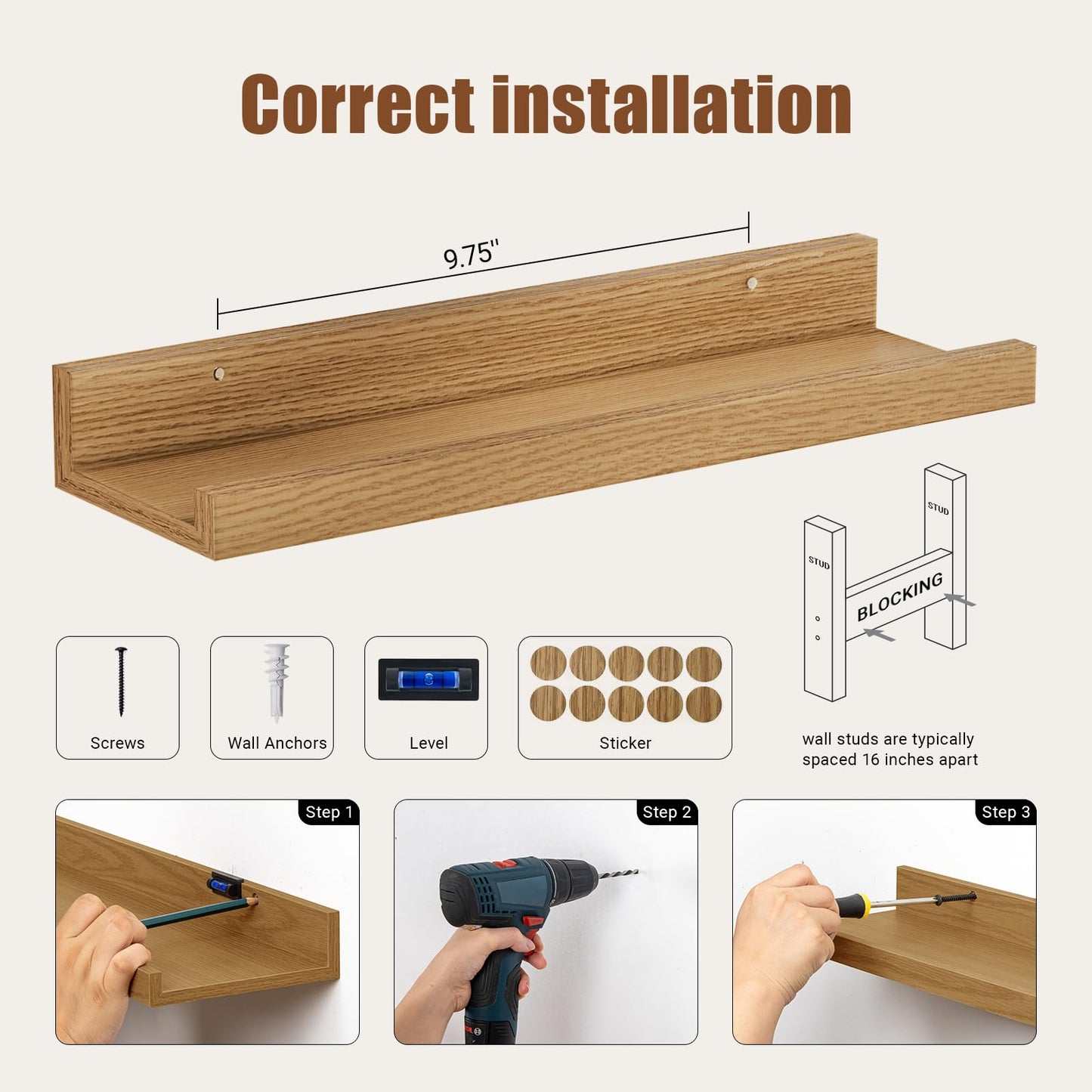 Correct installation

9.75''

STUD

STUD

BLOCKING

Screws

Wall Anchors

Level

Sticker

wall studs are typically spaced 16 inches apart

Step 1

Step 2

Step 3