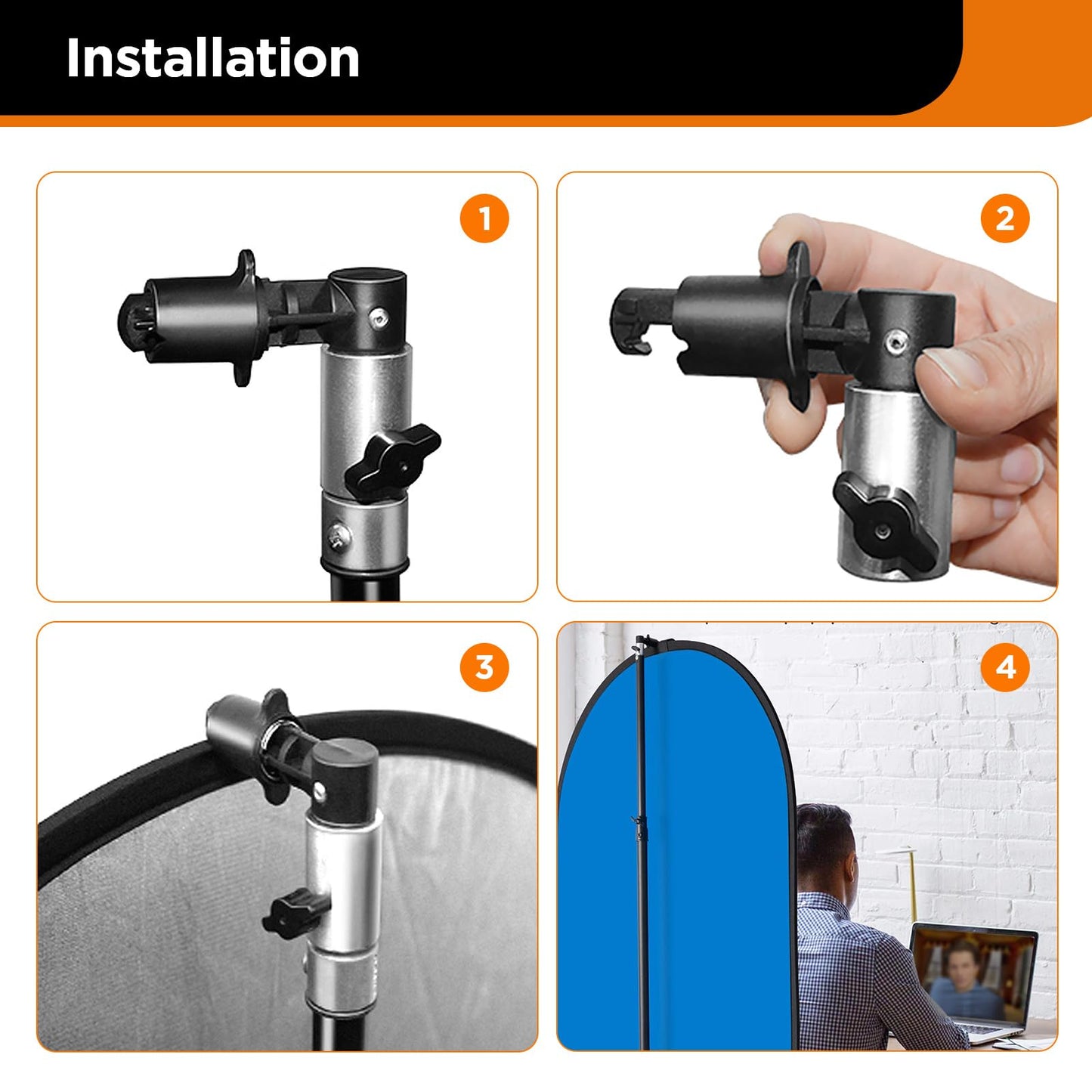 Installation

1

2

3

4