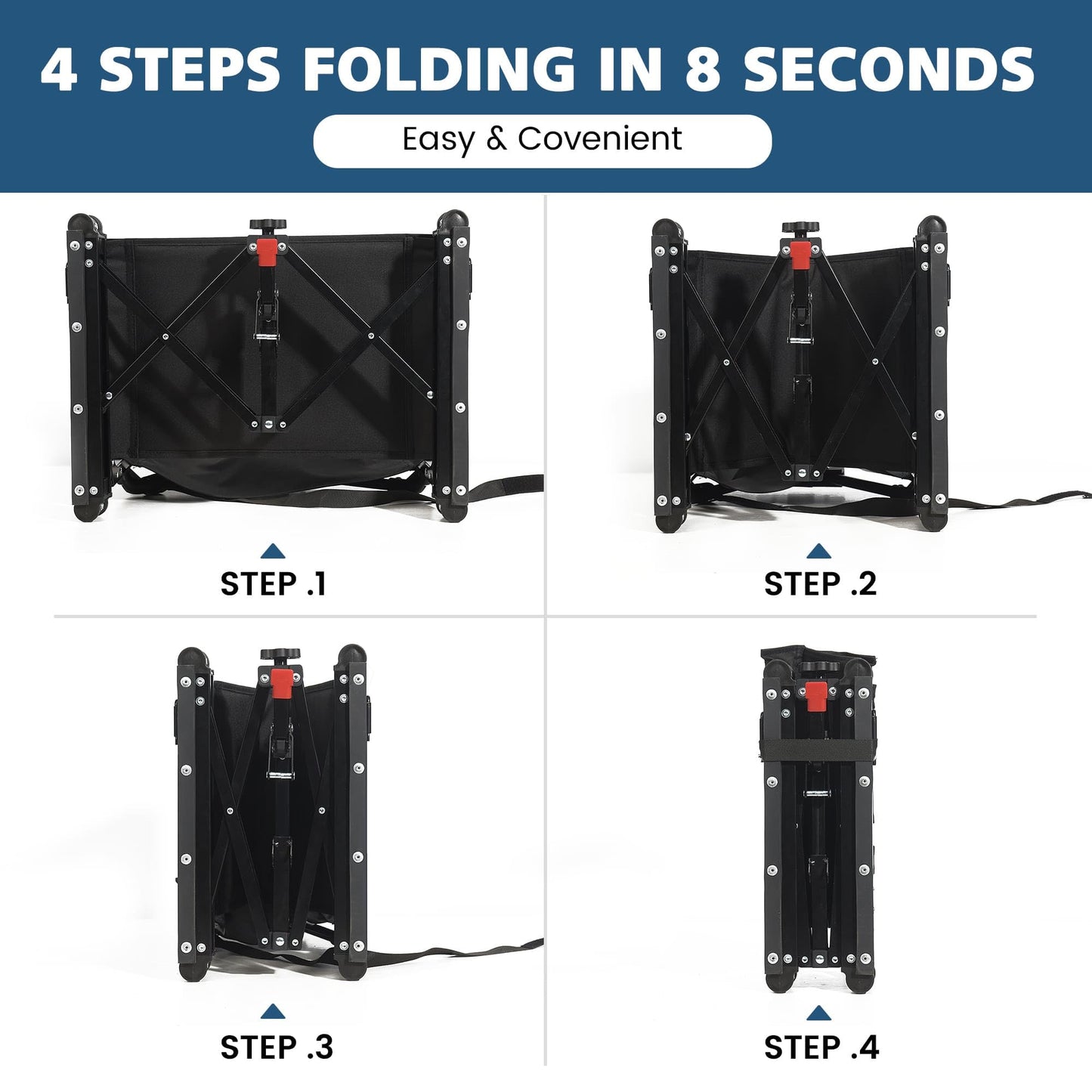 4 STEPS FOLDING IN 8 SECONDS

Easy & Covenient

STEP .1

STEP .2

STEP .3

STEP .4