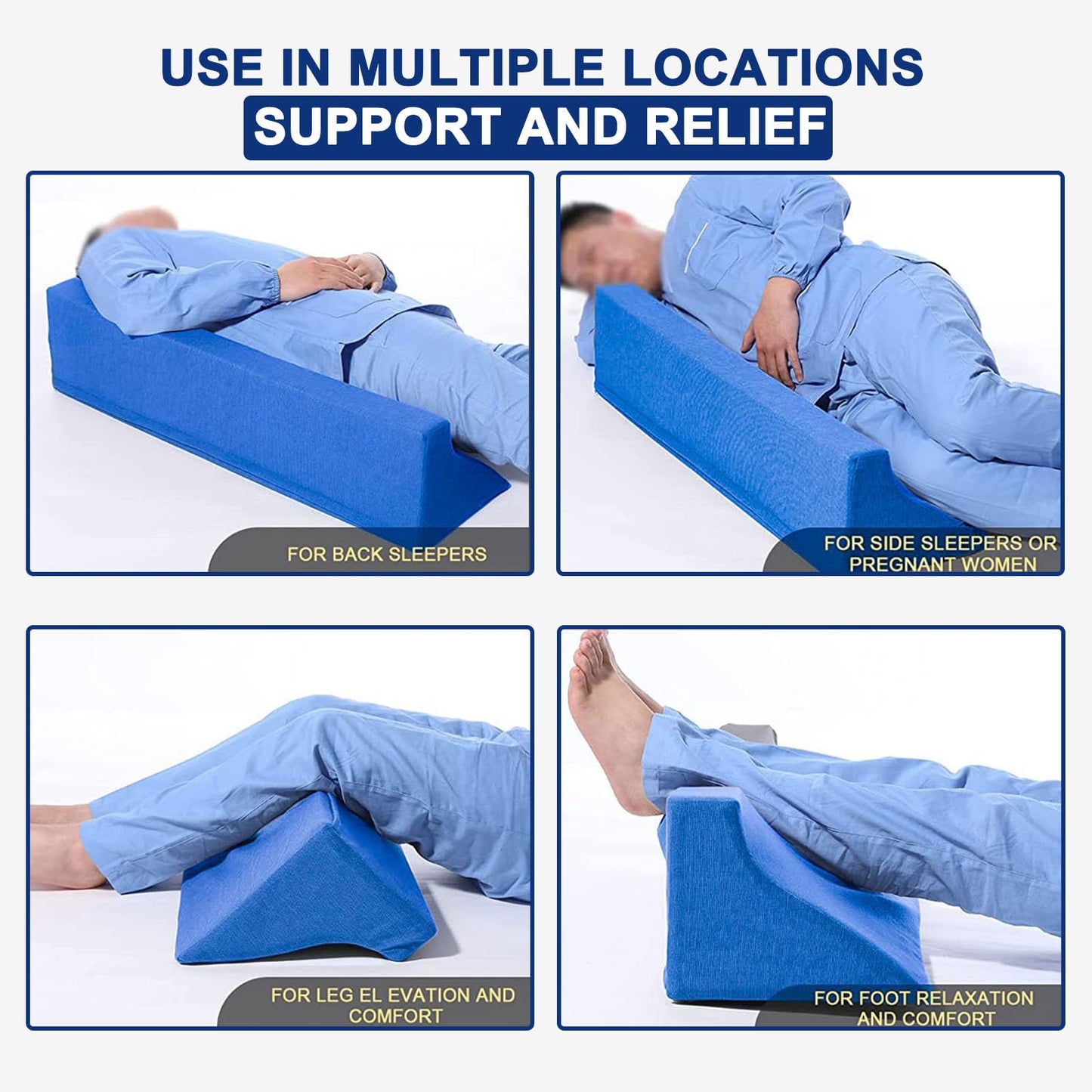 USE IN MULTIPLE LOCATIONS
SUPPORT AND RELIEF

FOR BACK SLEEPERS

FOR SIDE SLEEPERS OR PREGNANT WOMEN

FOR LEG EL EVATION AND COMFORT

FOR FOOT RELAXATION AND COMFORT