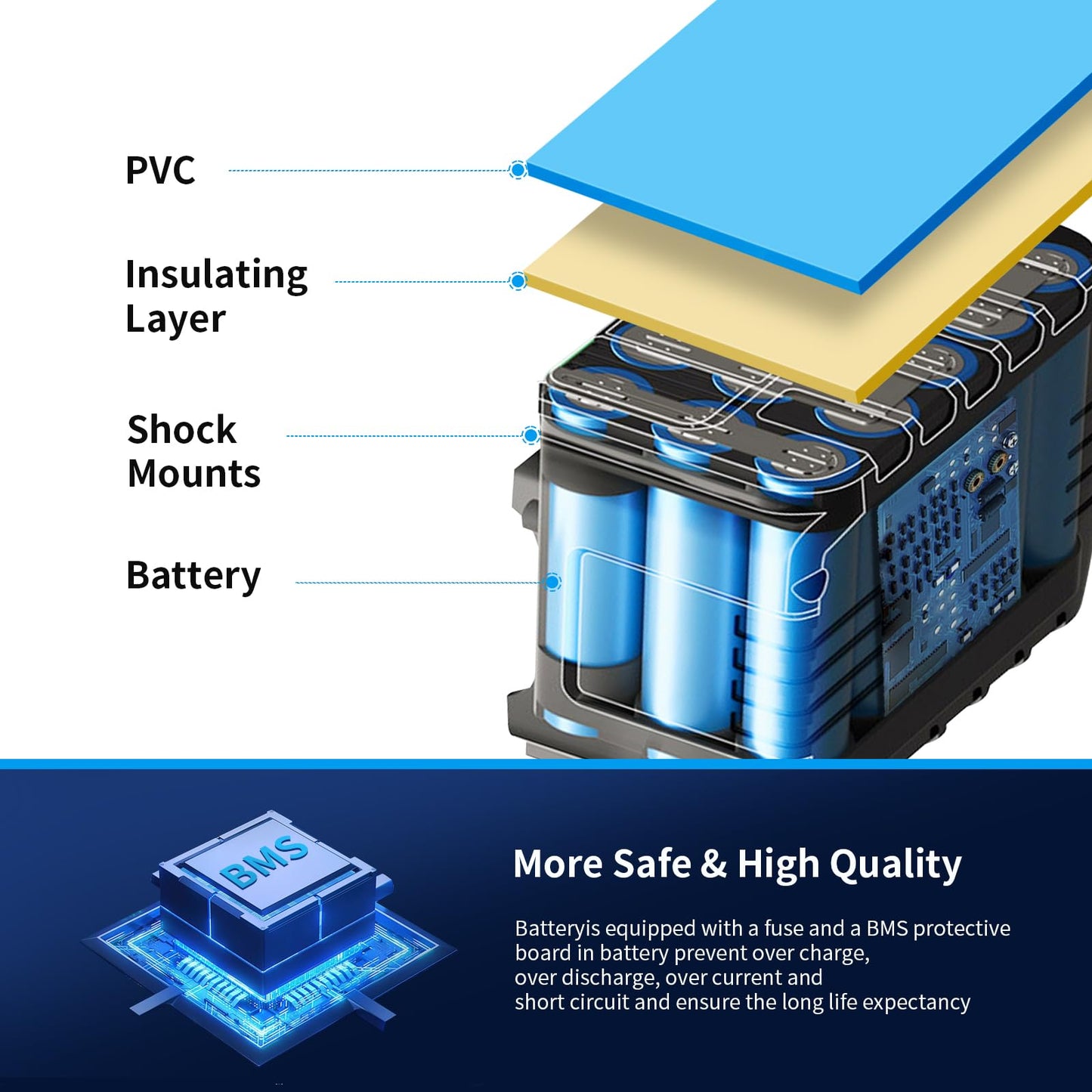 PVC

Insulating Layer

Shock Mounts

Battery

BMS

More Safe & High Quality

Batteryis equipped with a fuse and a BMS protective board in battery prevent over charge, over discharge, over current and short circuit and ensure the long life expectancy