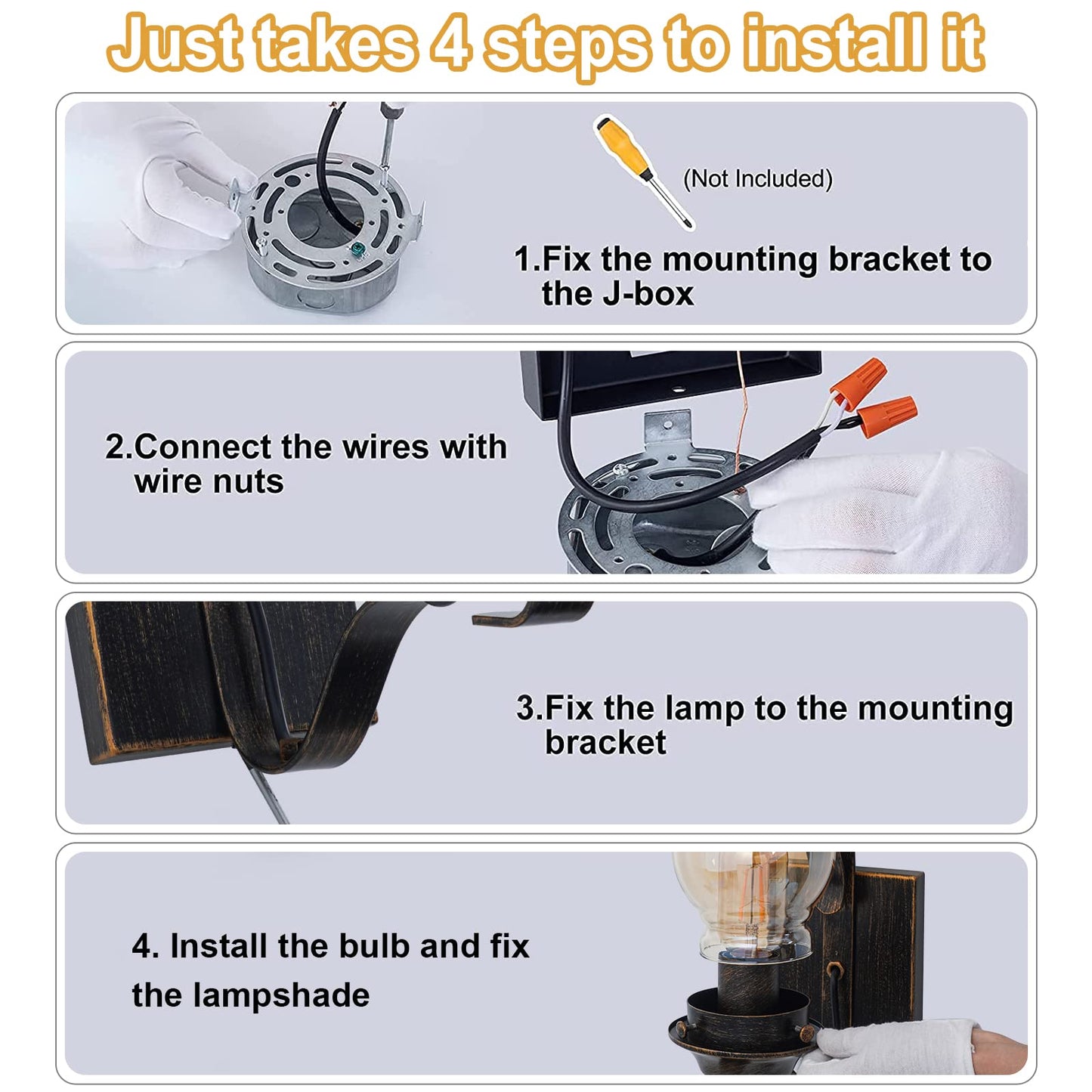 Just takes 4 steps to install it

(Not Included)

1.Fix the mounting bracket to the J-box

2.Connect the wires with wire nuts

3.Fix the lamp to the mounting bracket

4. Install the bulb and fix the lampshade