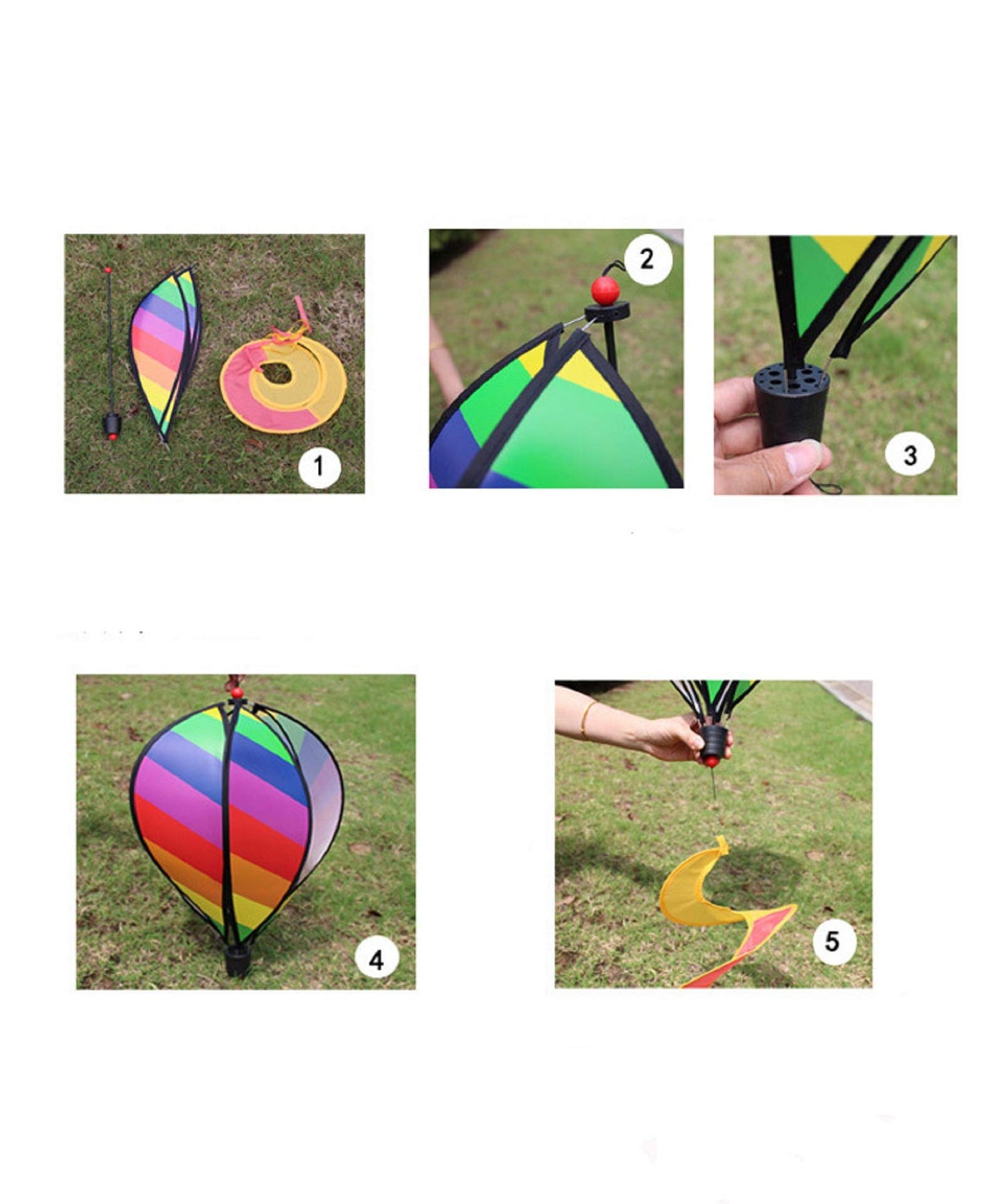 1

2

3

4

5