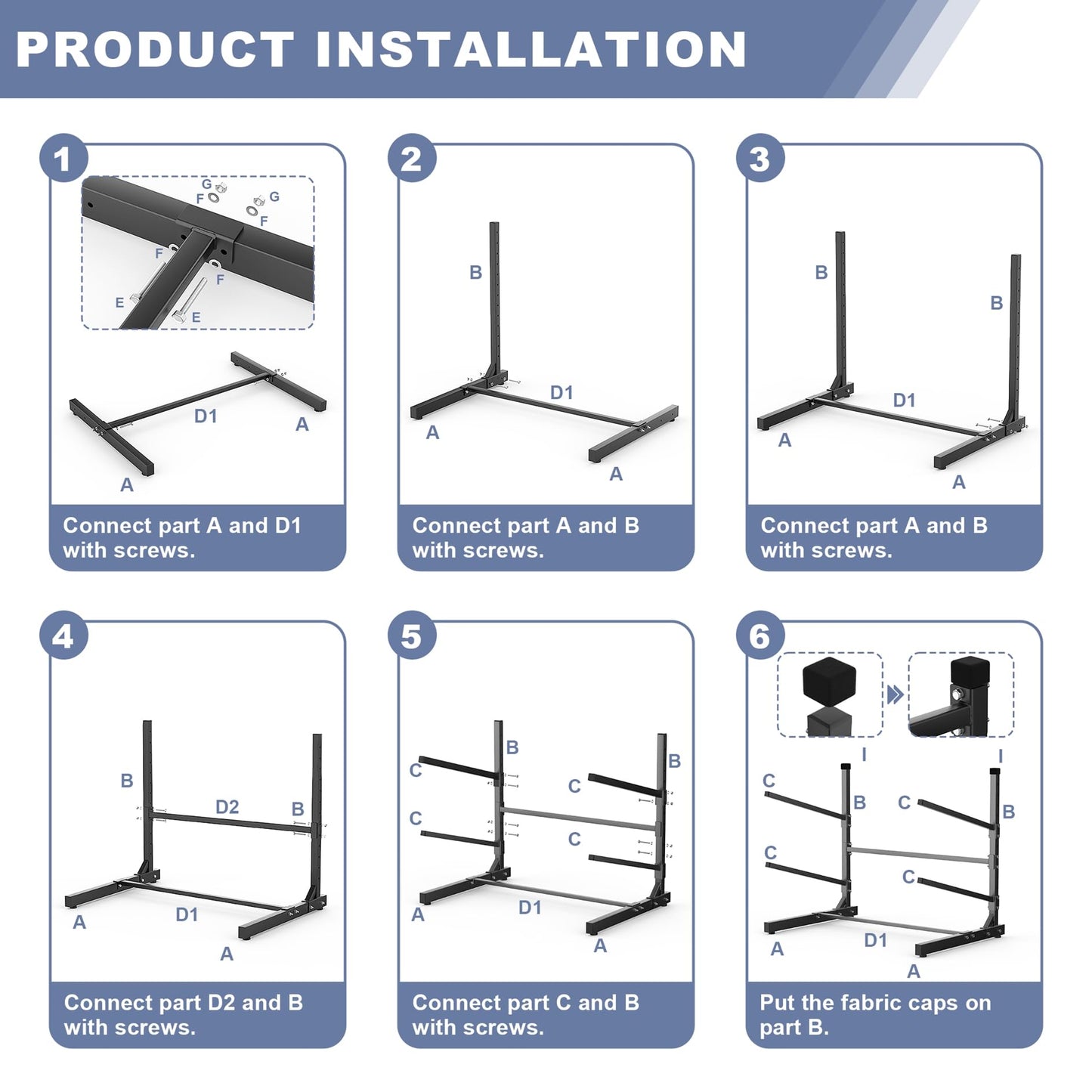 PRODUCT INSTALLATION

1

G
F
G
F
F
F
E
E

D1
A
A

Connect part A and D1 with screws.

2

B
D1
A
A

Connect part A and B with screws.

3

B
B
D1
A
A

Connect part A and B with screws.

4

B
D2
B
A
D1
A

Connect part D2 and B with screws.

5

B
B
C
C
C
C
A
D1
A

Connect part C and B with screws.

6

I
I
C
B
C
B
C
C
A
D1
A

Put the fabric caps on part B.