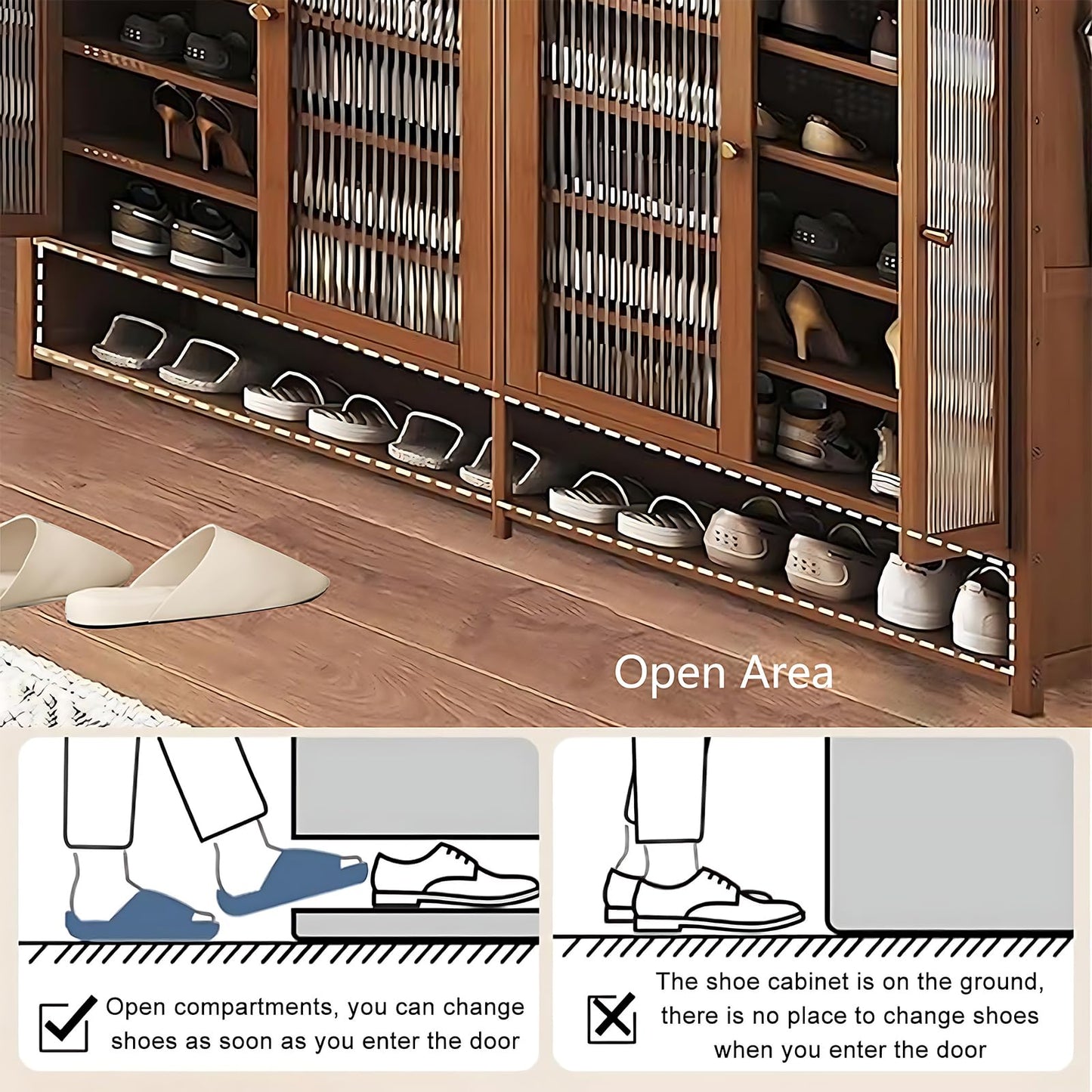 Open Area

Open compartments, you can change shoes as soon as you enter the door

The shoe cabinet is on the ground, there is no place to change shoes when you enter the door