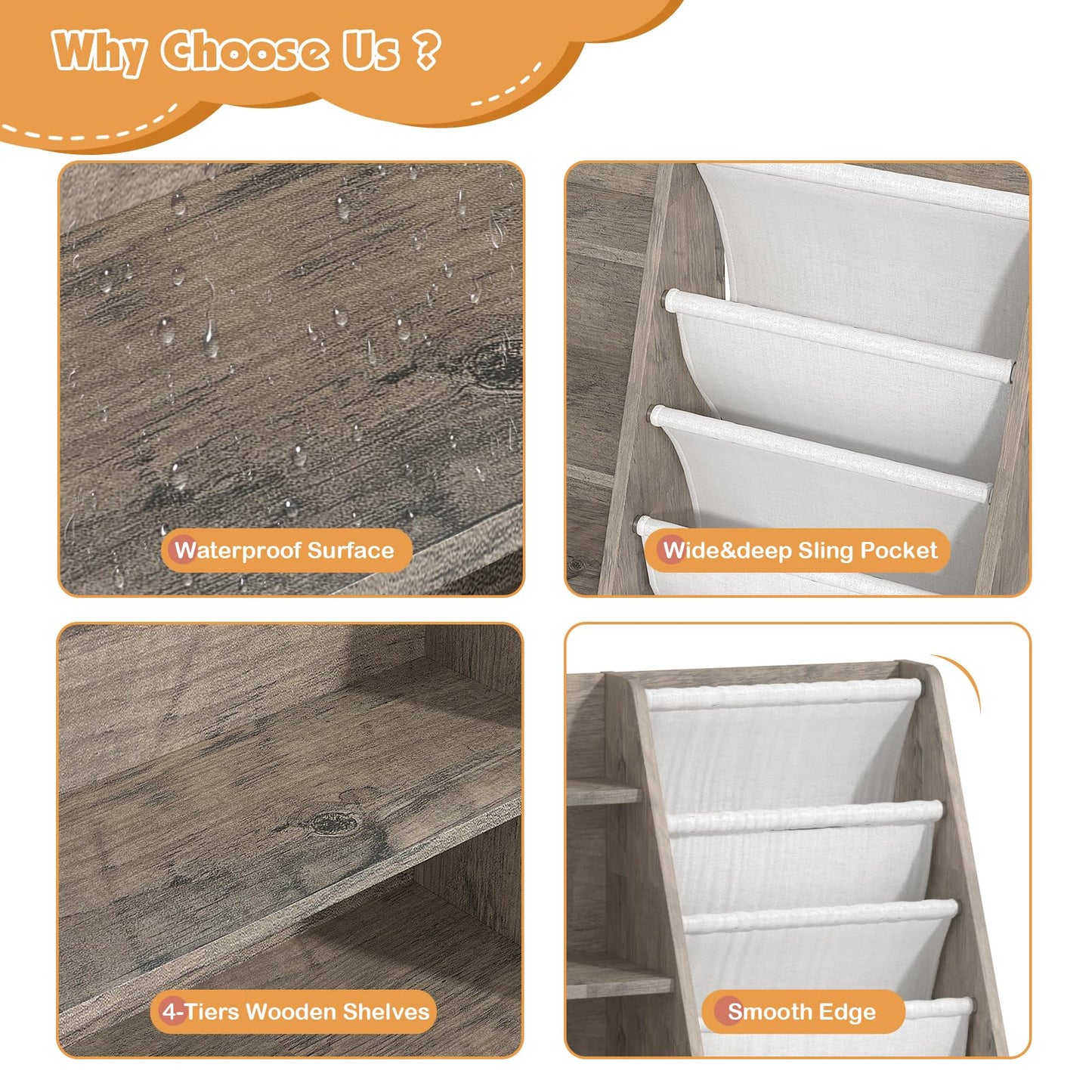 Why Choose Us ?

Waterproof Surface

Wide&deep Sling Pocket

4-Tiers Wooden Shelves

Smooth Edge