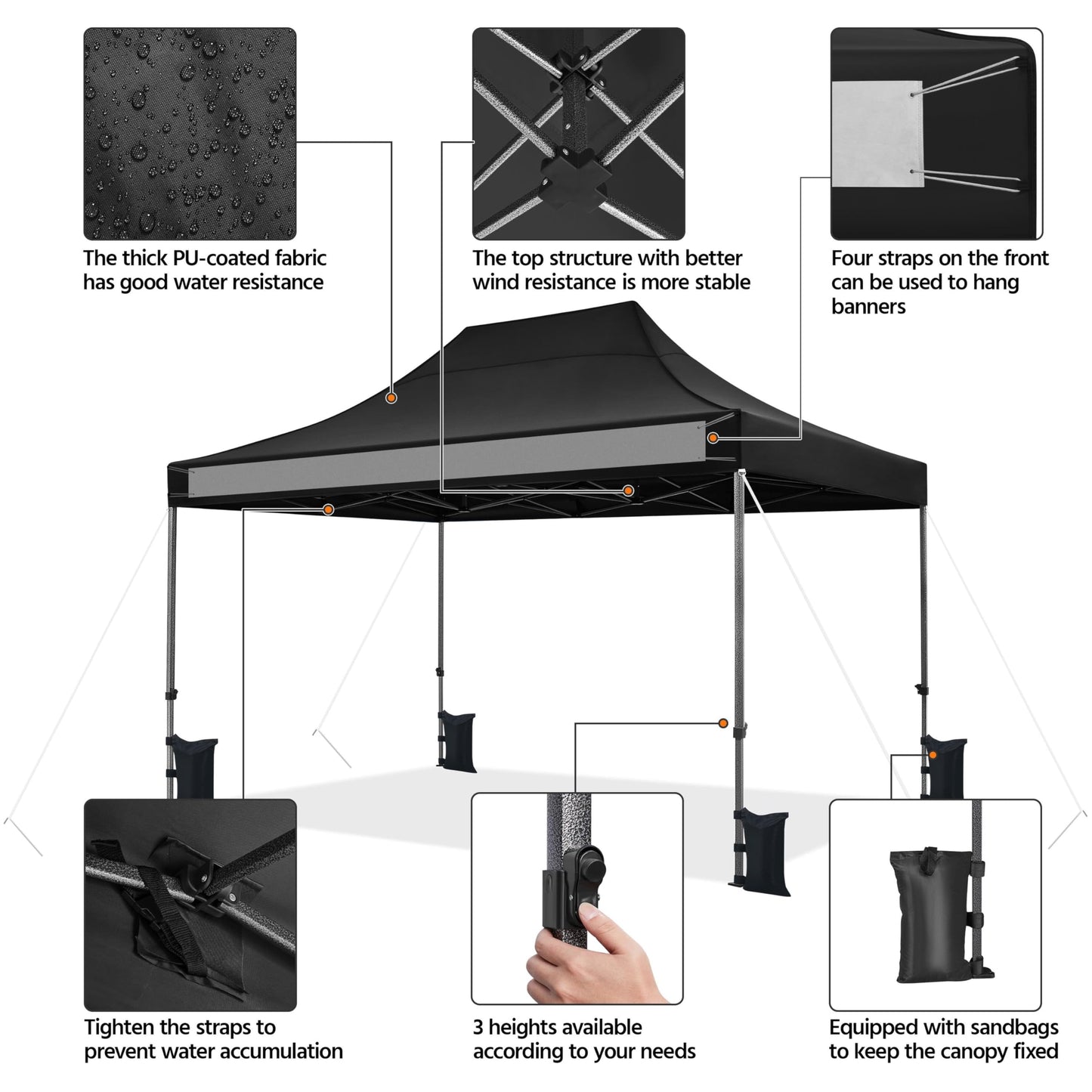 The thick PU-coated fabric has good water resistance

The top structure with better wind resistance is more stable

Four straps on the front can be used to hang banners

Tighten the straps to prevent water accumulation

3 heights available according to your needs

Equipped with sandbags to keep the canopy fixed