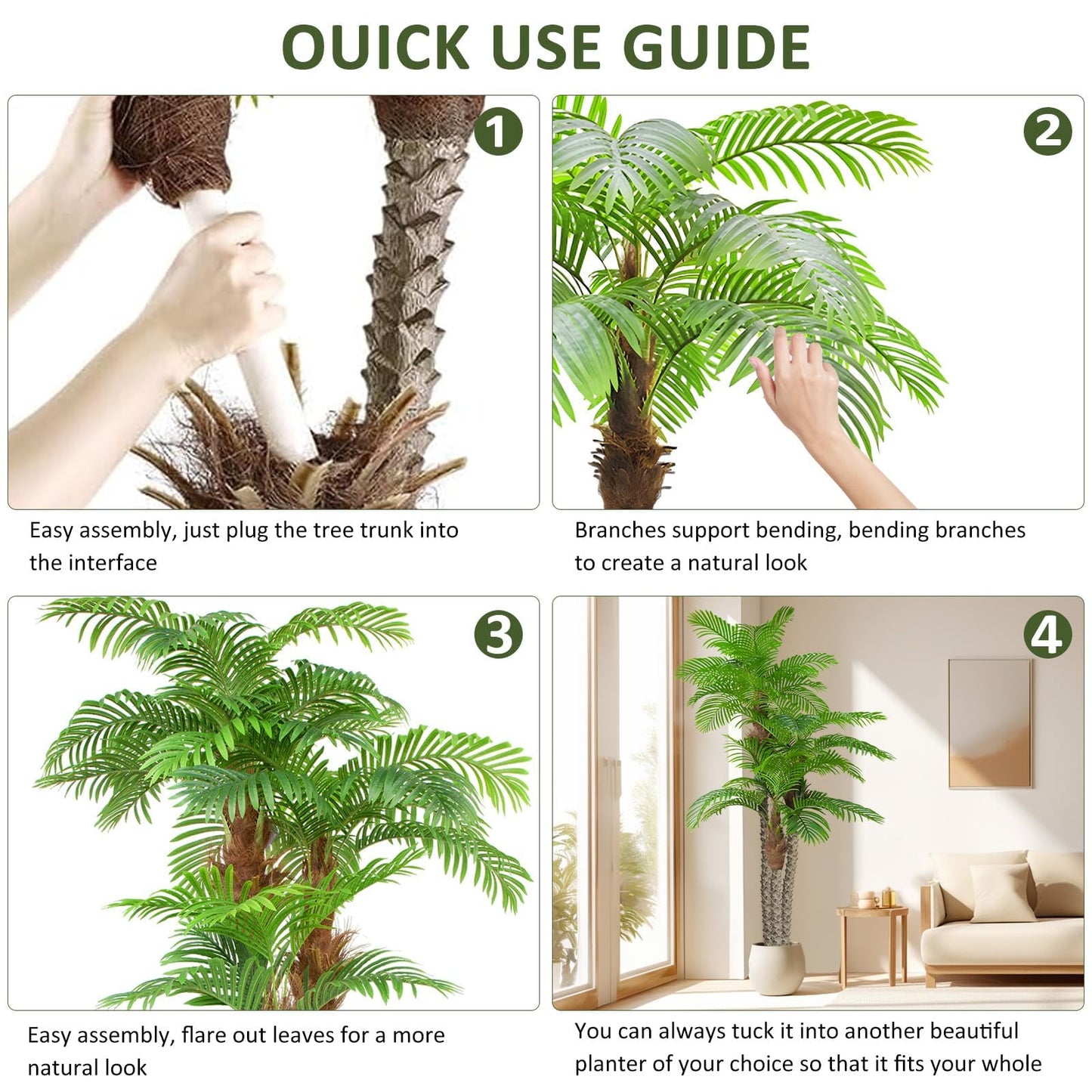 OUICK USE GUIDE

1

Easy assembly, just plug the tree trunk into the interface

2

Branches support bending, bending branches to create a natural look

3

Easy assembly, flare out leaves for a more natural look

4

You can always tuck it into another beautiful planter of your choice so that it fits your whole