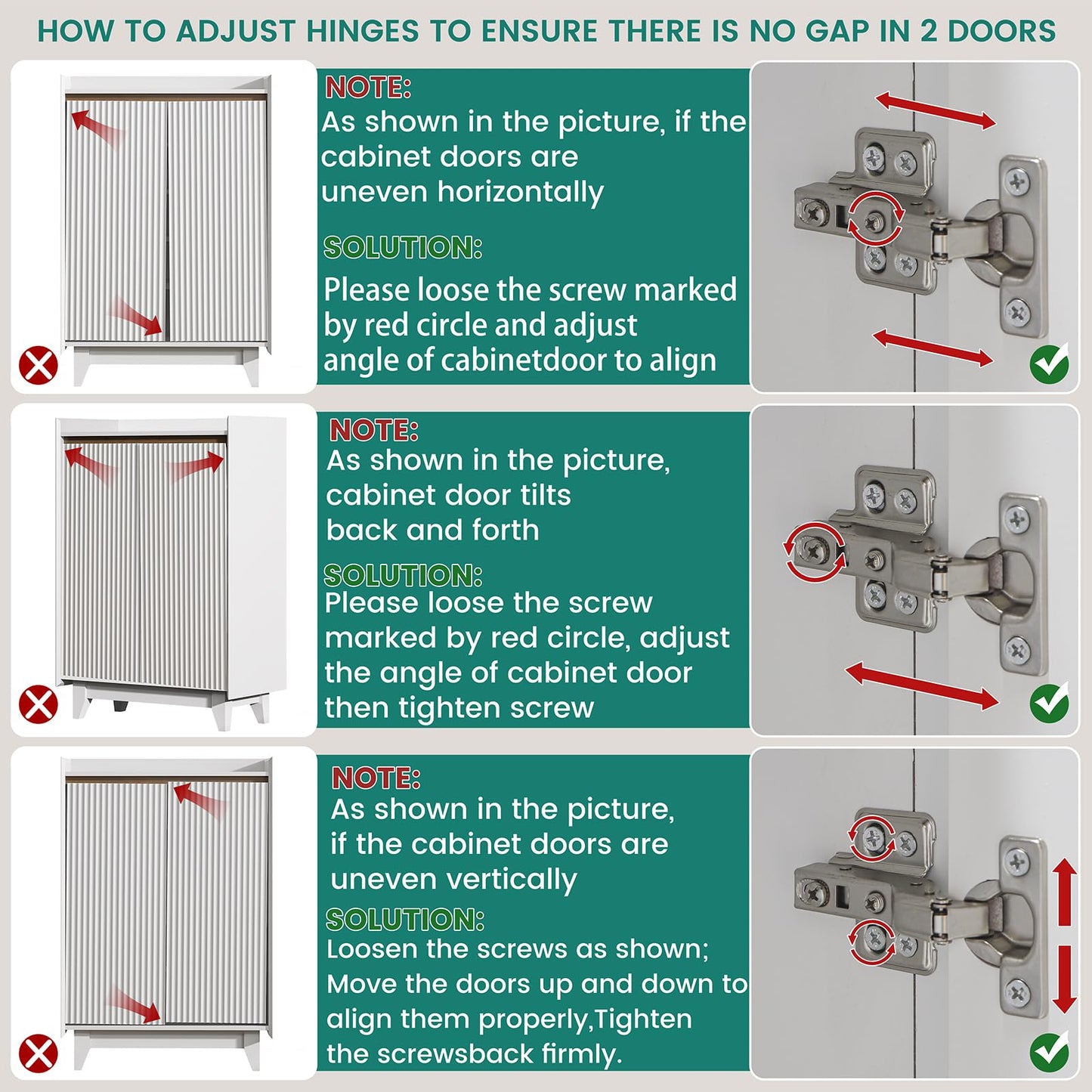 HOW TO ADJUST HINGES TO ENSURE THERE IS NO GAP IN 2 DOORS

NOTE:
As shown in the picture, if the cabinet doors are uneven horizontally

SOLUTION:
Please loose the screw marked by red circle and adjust angle of cabinetdoor to align

NOTE:
As shown in the picture, cabinet door tilts back and forth

SOLUTION:
Please loose the screw marked by red circle, adjust the angle of cabinet door then tighten screw

NOTE:
As shown in the picture, if the cabinet doors are uneven vertically

SOLUTION:
Loosen the screws as shown;
Move the doors up and down to align them properly,Tighten the screwsback firmly.