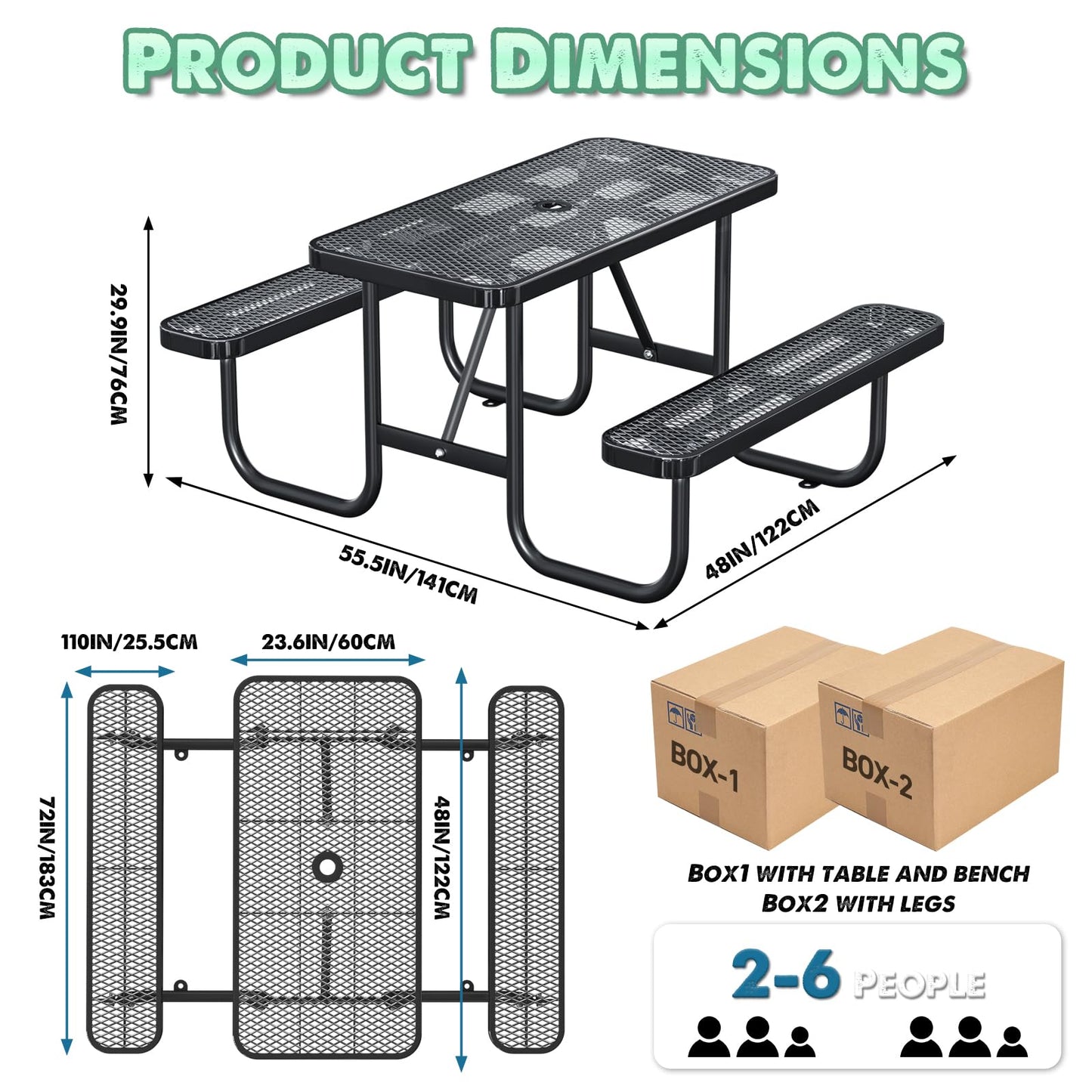 PRODUCT DIMENSIONS

29.9IN/76CM

55.5IN/141CM

48IN/122CM

110IN/25.5CM

23.6IN/60CM

72IN/183CM

48IN/122CM

BOX-1

BOX-2

BOX1 WITH TABLE AND BENCH
BOX2 WITH LEGS

2-6 PEOPLE