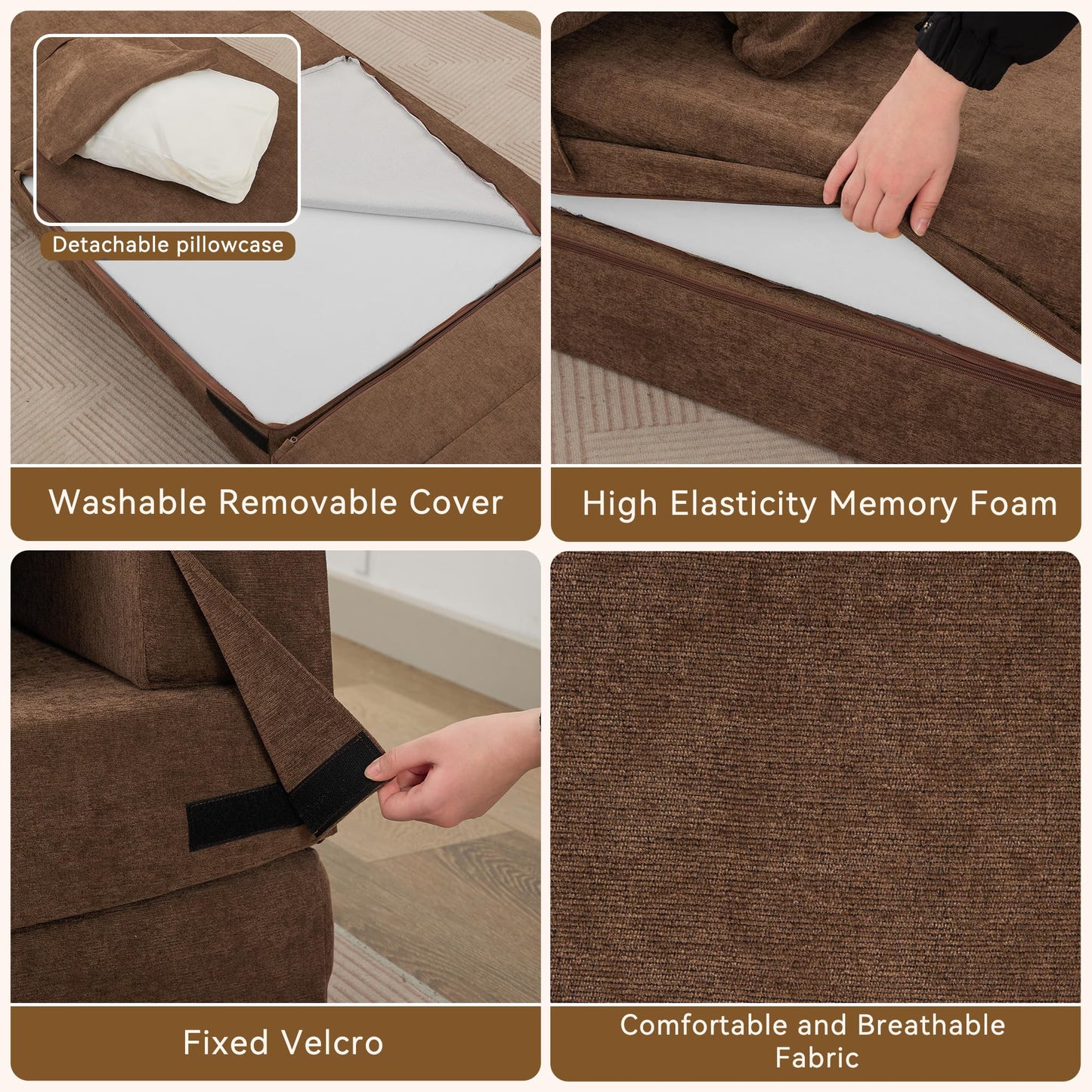 Detachable pillowcase

Washable Removable Cover

High Elasticity Memory Foam

Fixed Velcro

Comfortable and Breathable Fabric