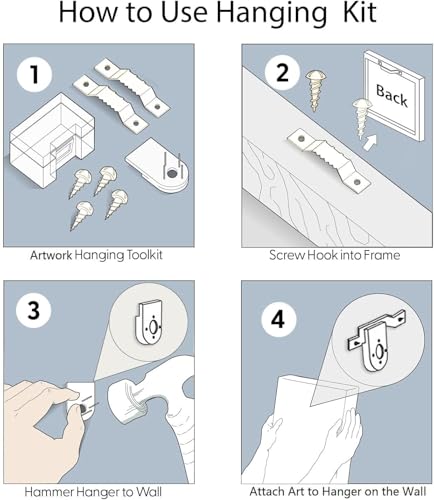 How to Use Hanging Kit

1

Artwork Hanging Toolkit

2

Back

Screw Hook into Frame

3

Hammer Hanger to Wall

4

Attach Art to Hanger on the Wall