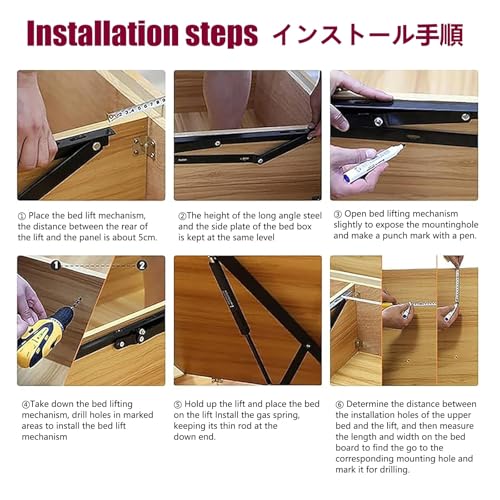 Installation steps インストール手順

① Place the bed lift mechanism, the distance between the rear of the lift and the panel is about 5cm.

②The height of the long angle steel and the side plate of the bed box is kept at the same level

③ Open bed lifting mechanism slightly to expose the mountinghole and make a punch mark with a pen.

1

2

④Take down the bed lifting mechanism, drill holes in marked areas to install the bed lift mechanism

⑤ Hold up the lift and place the bed on the lift Install the gas spring, keeping its thin rod at the down end.

⑥ Determine the distance between the installation holes of the upper bed and the lift, and then measure the length and width on the bed board to find the go to the corresponding mounting hole and mark it for drilling.