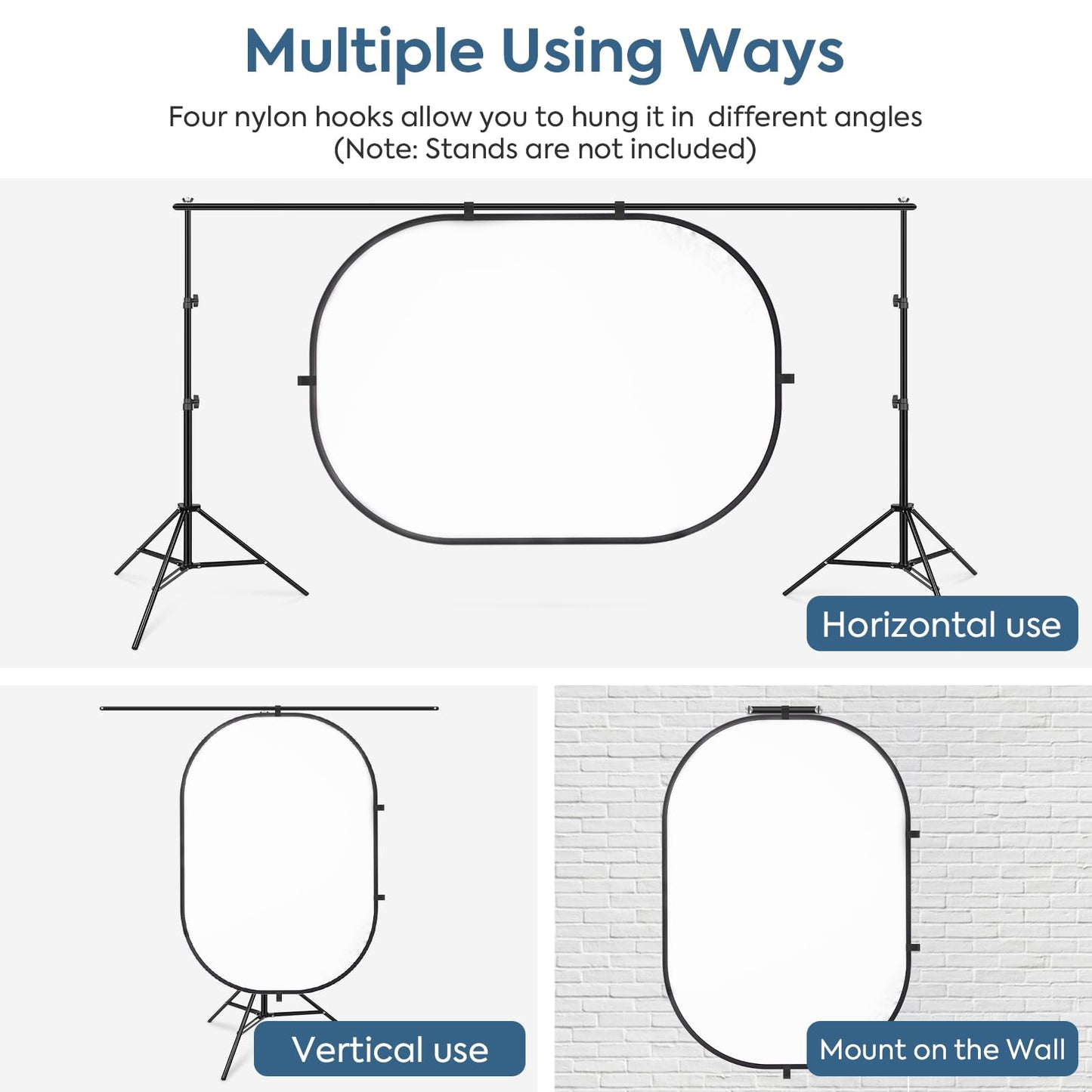 Multiple Using Ways

Four nylon hooks allow you to hung it in different angles
(Note: Stands are not included)

Horizontal use

Vertical use

Mount on the Wall