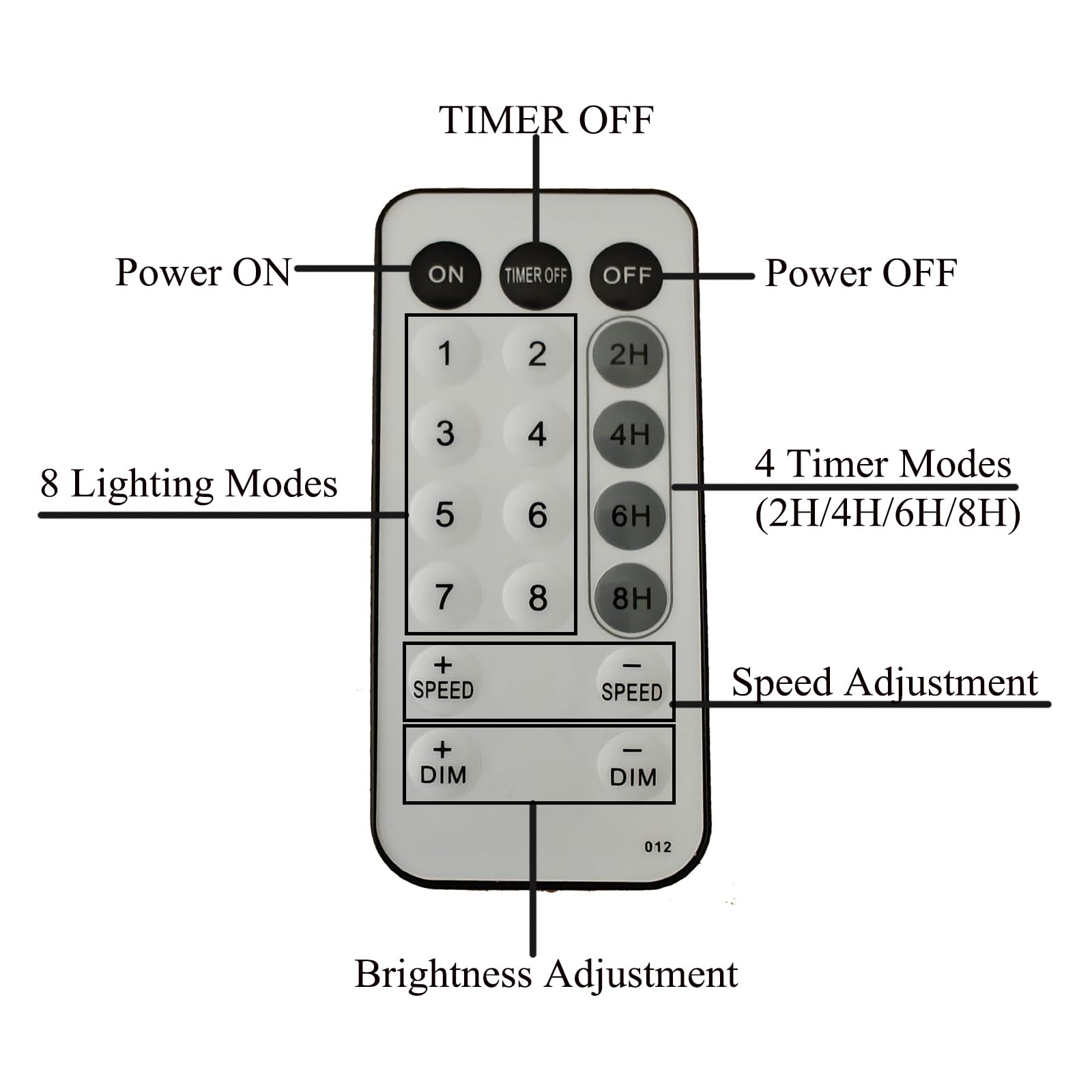 TIMER OFF

Power ON

ON

TIMER OFF

OFF

Power OFF

1

2

2H

3

4

4H

8 Lighting Modes

5

6

6H

4 Timer Modes (2H/4H/6H/8H)

7

8

8H

+ SPEED

− SPEED

Speed Adjustment

+ DIM

− DIM

012

Brightness Adjustment