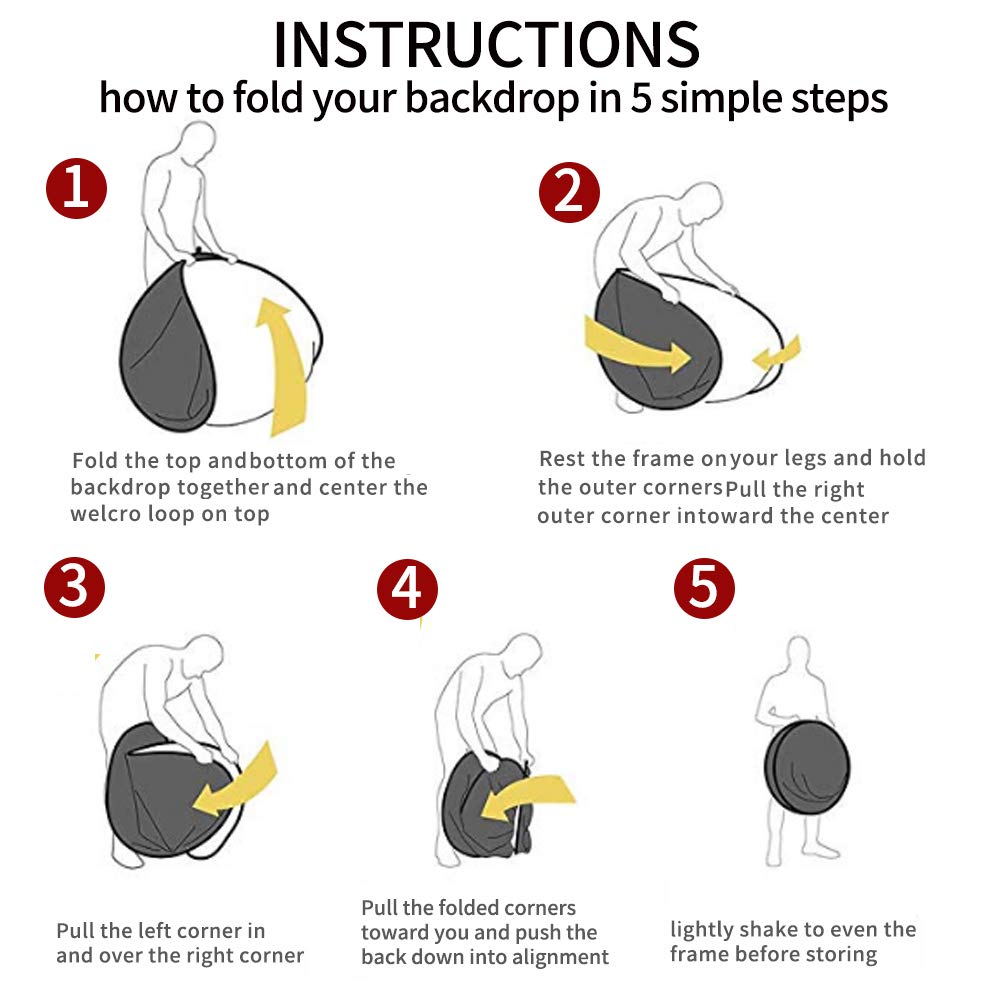 INSTRUCTIONS
how to fold your backdrop in 5 simple steps

1

Fold the top andbottom of the backdrop together and center the welcro loop on top

2

Rest the frame onyour legs and hold the outer cornersPull the right outer corner intoward the center

3

Pull the left corner in and over the right corner

4

Pull the folded corners toward you and push the back down into alignment

5

lightly shake to even the frame before storing