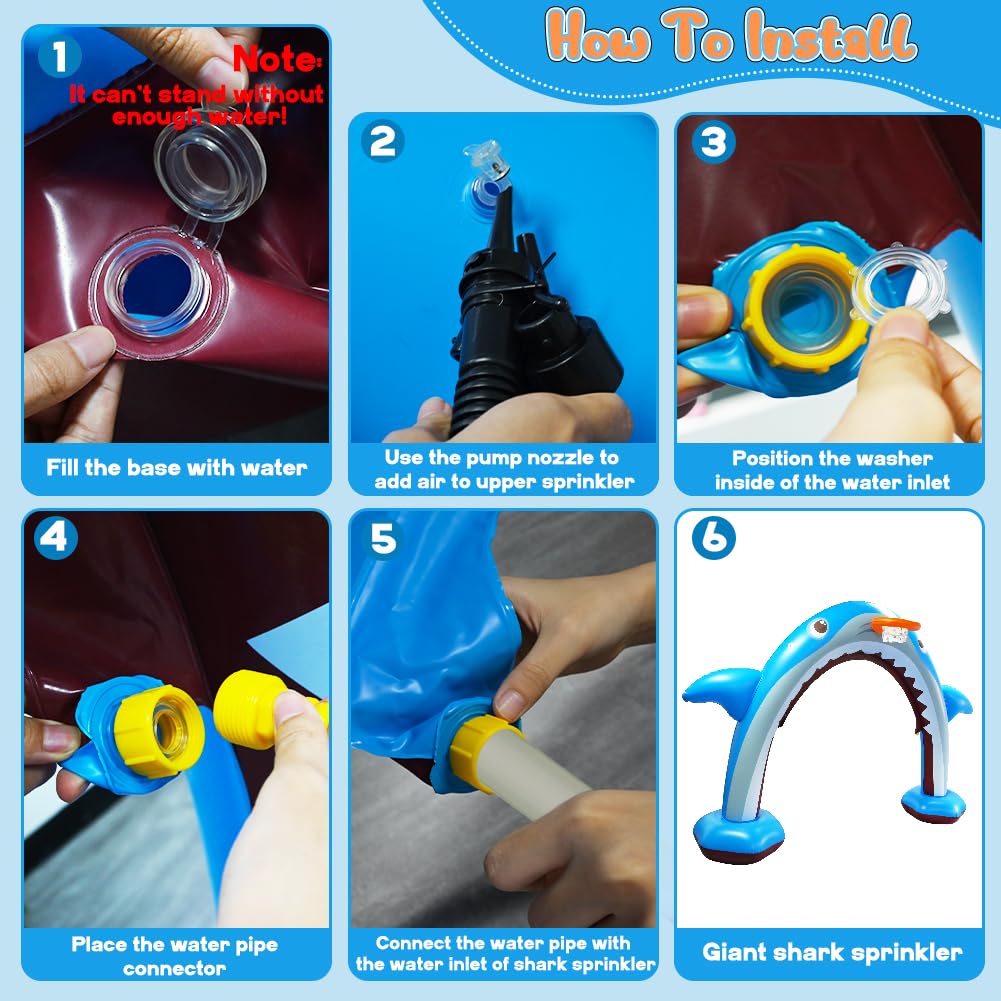 How To Install

1

Note:
It can't stand without enough water!

Fill the base with water

2

Use the pump nozzle to add air to upper sprinkler

3

Position the washer inside of the water inlet

4

Place the water pipe connector

5

Connect the water pipe with the water inlet of shark sprinkler

6

Giant shark sprinkler