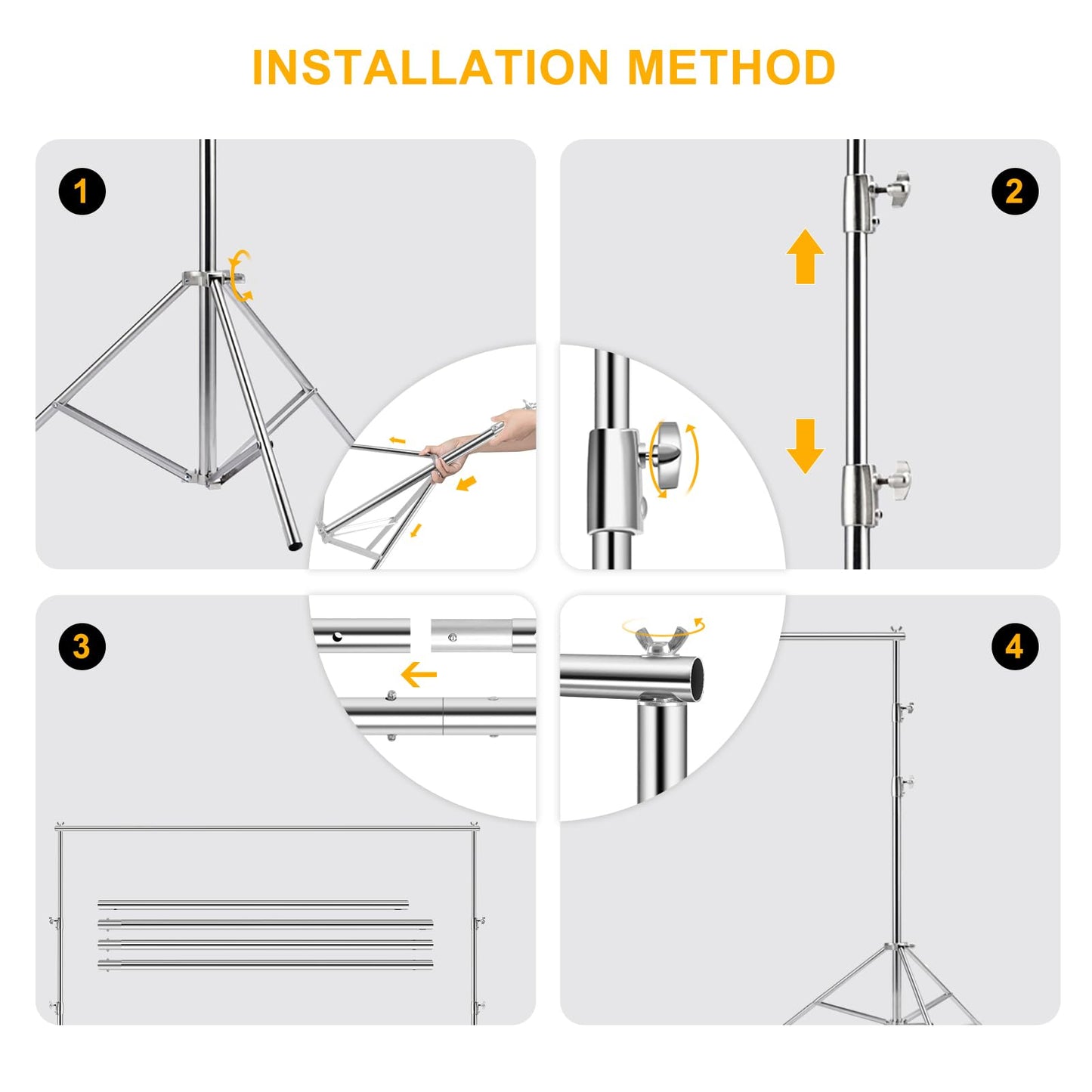 INSTALLATION METHOD

1

2

3

4