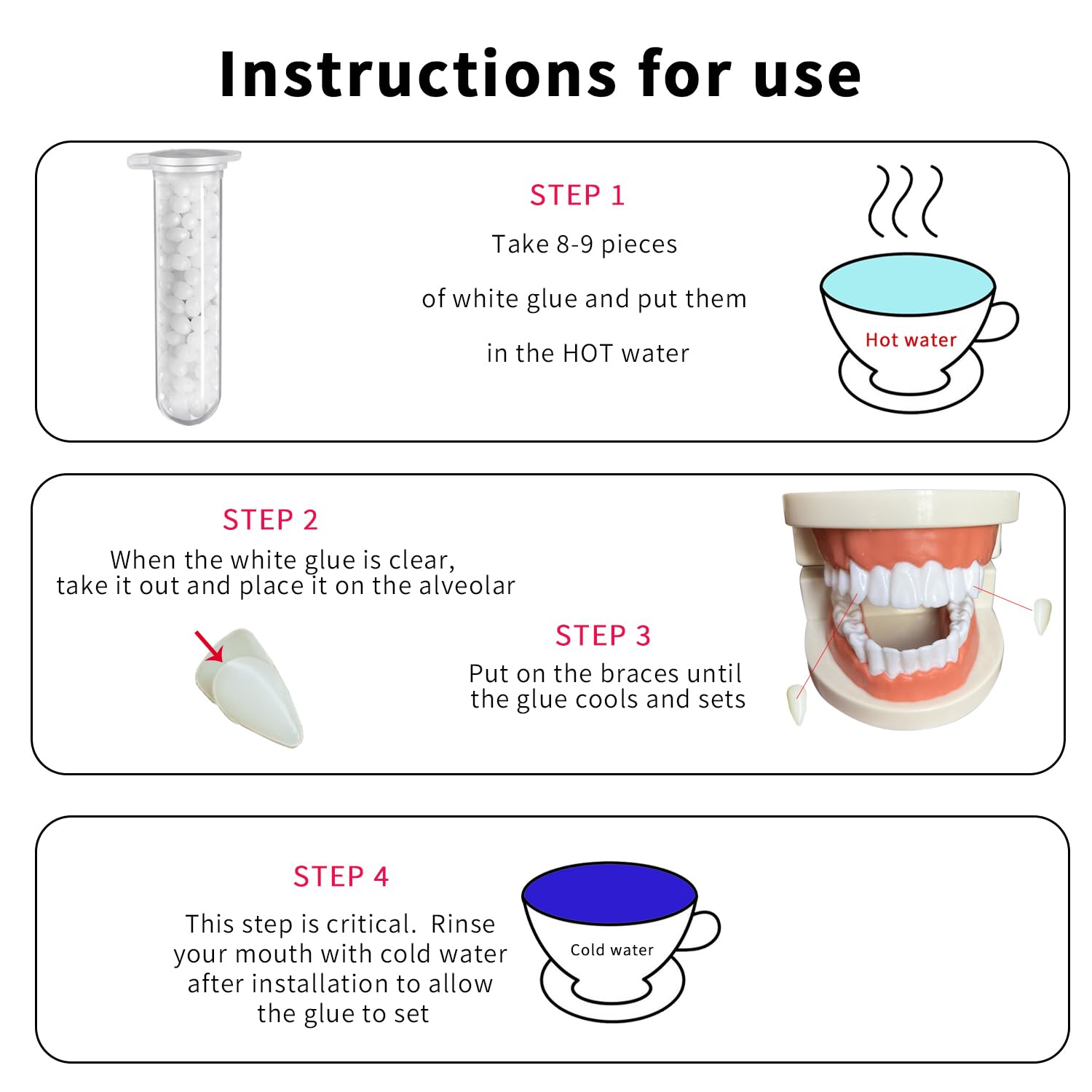 Instructions for use

STEP 1

Take 8-9 pieces

of white glue and put them

in the HOT water

Hot water

STEP 2

When the white glue is clear, take it out and place it on the alveolar

STEP 3

Put on the braces until the glue cools and sets

STEP 4

This step is critical. Rinse your mouth with cold water after installation to allow the glue to set

Cold water