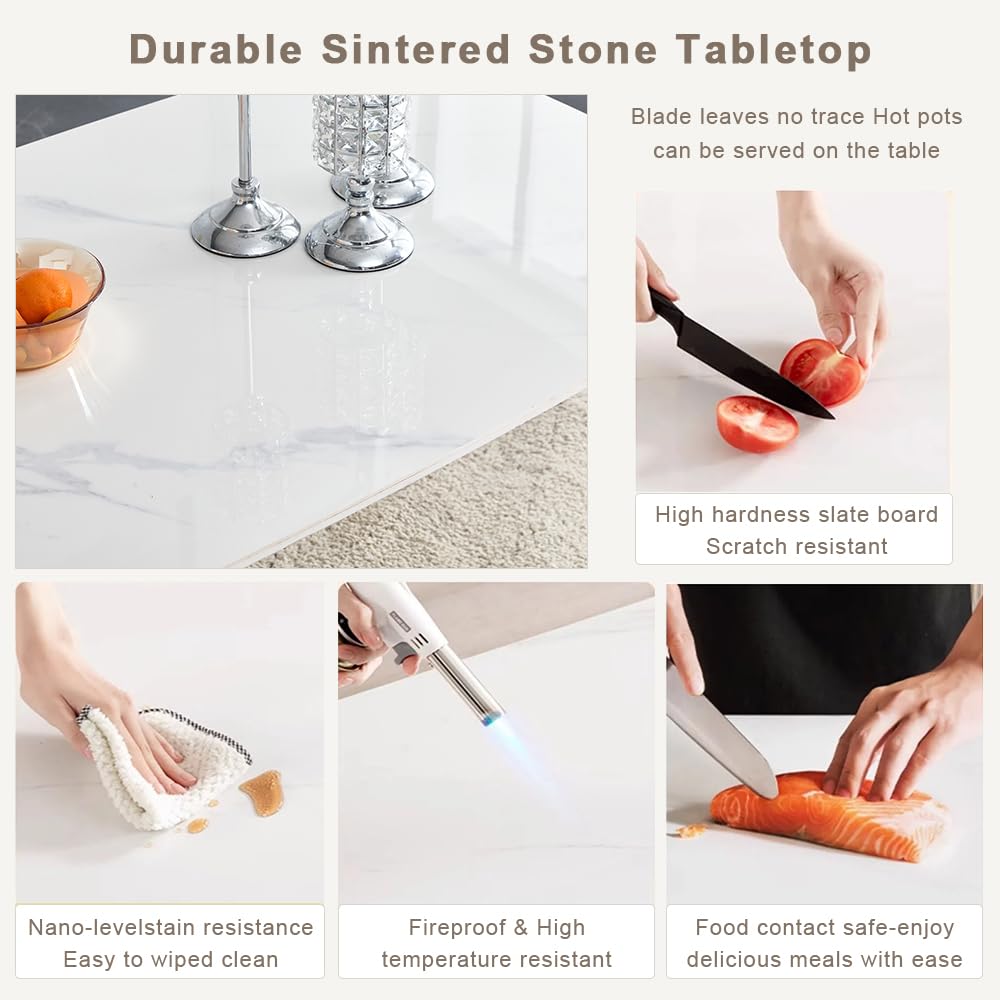 Durable Sintered Stone Tabletop

Blade leaves no trace Hot pots can be served on the table

High hardness slate board Scratch resistant

Nano-levelstain resistance Easy to wiped clean

Fireproof & High temperature resistant

Food contact safe-enjoy delicious meals with ease