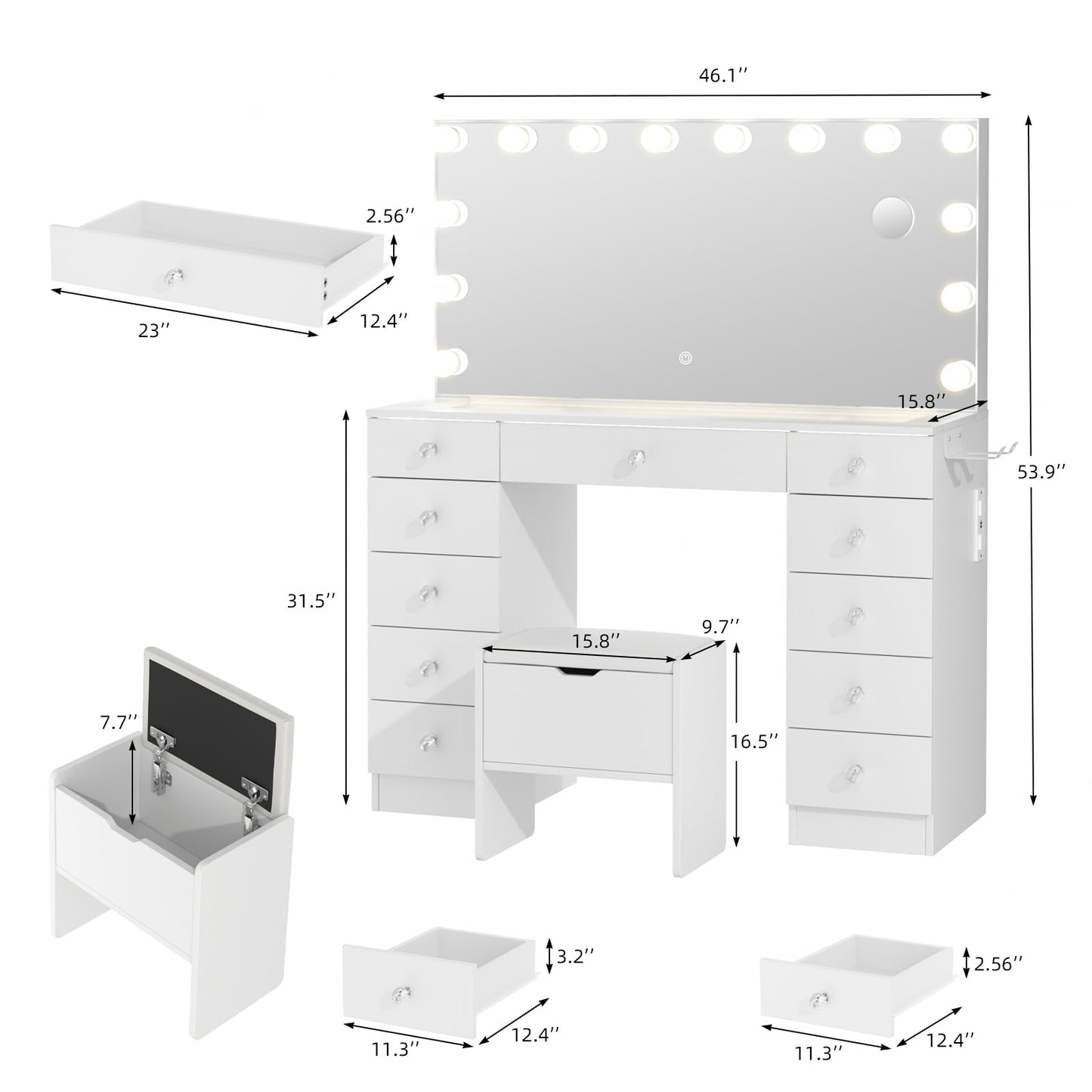 46.1''

2.56''

23''

12.4''

15.8''

53.9''

31.5''

15.8''

9.7''

7.7''

16.5''

3.2''

11.3''

12.4''

2.56''

11.3''

12.4''