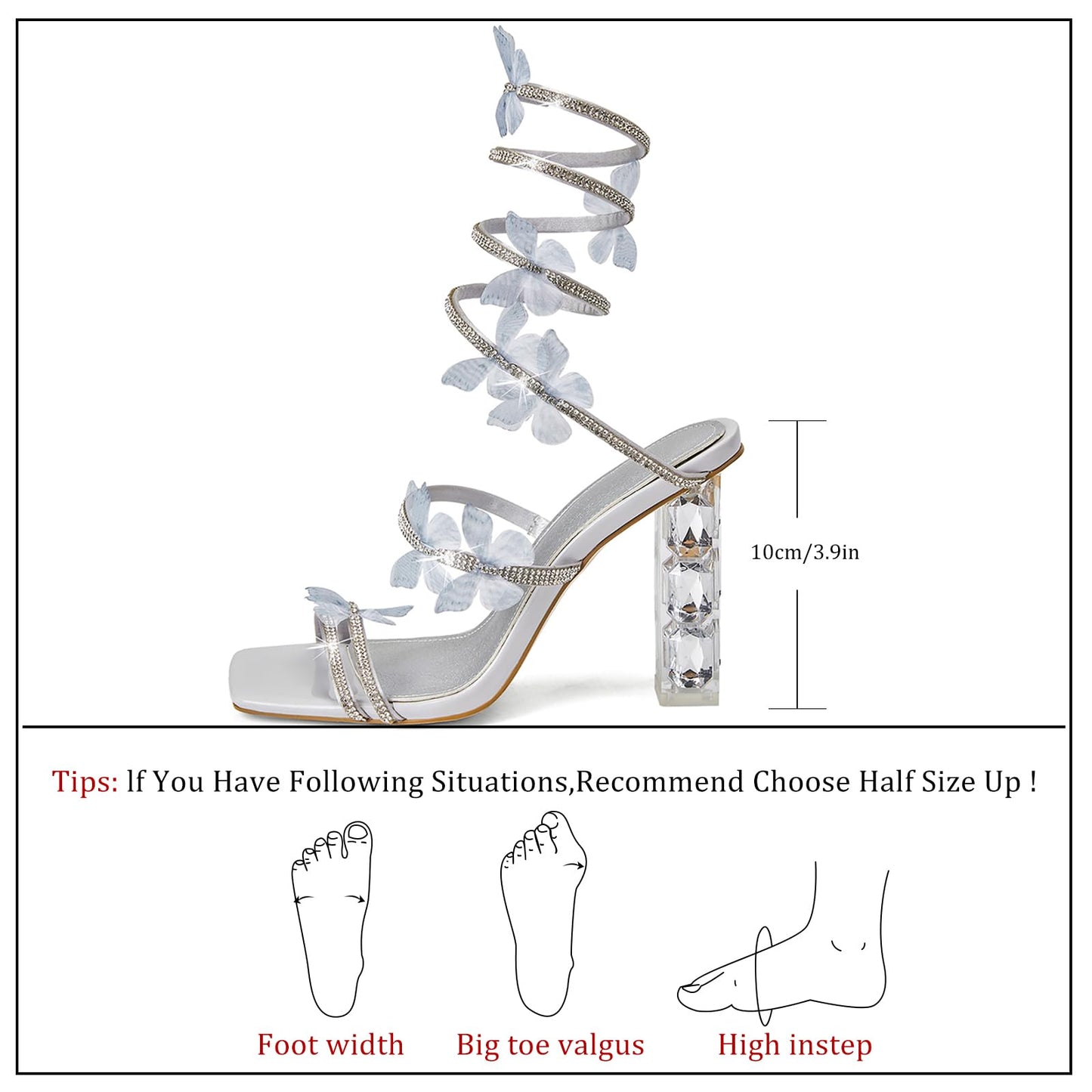 10cm/3.9in

Tips: lf You Have Following Situations,Recommend Choose Half Size Up !

Foot width

Big toe valgus

High instep