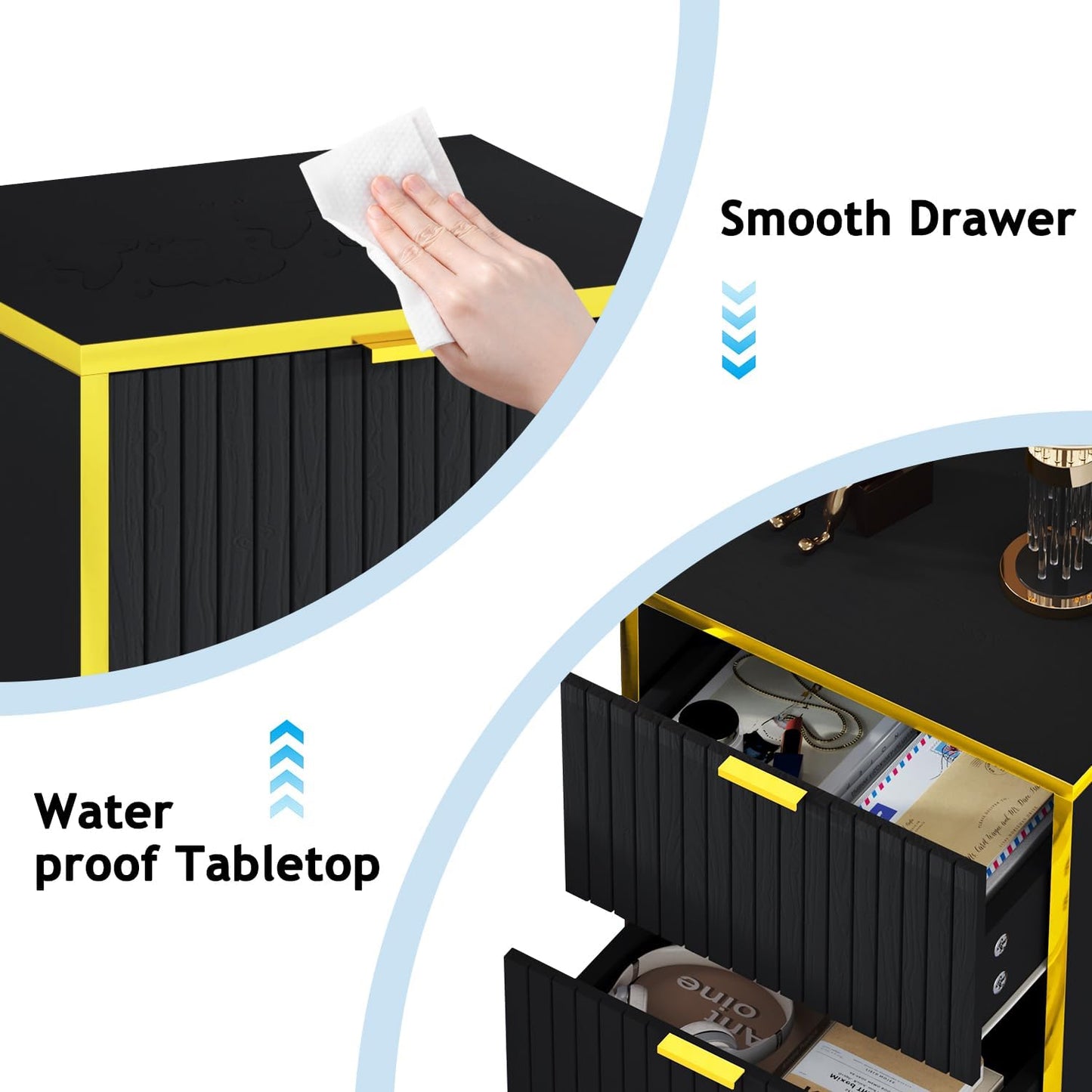 Smooth Drawer

Water
proof Tabletop