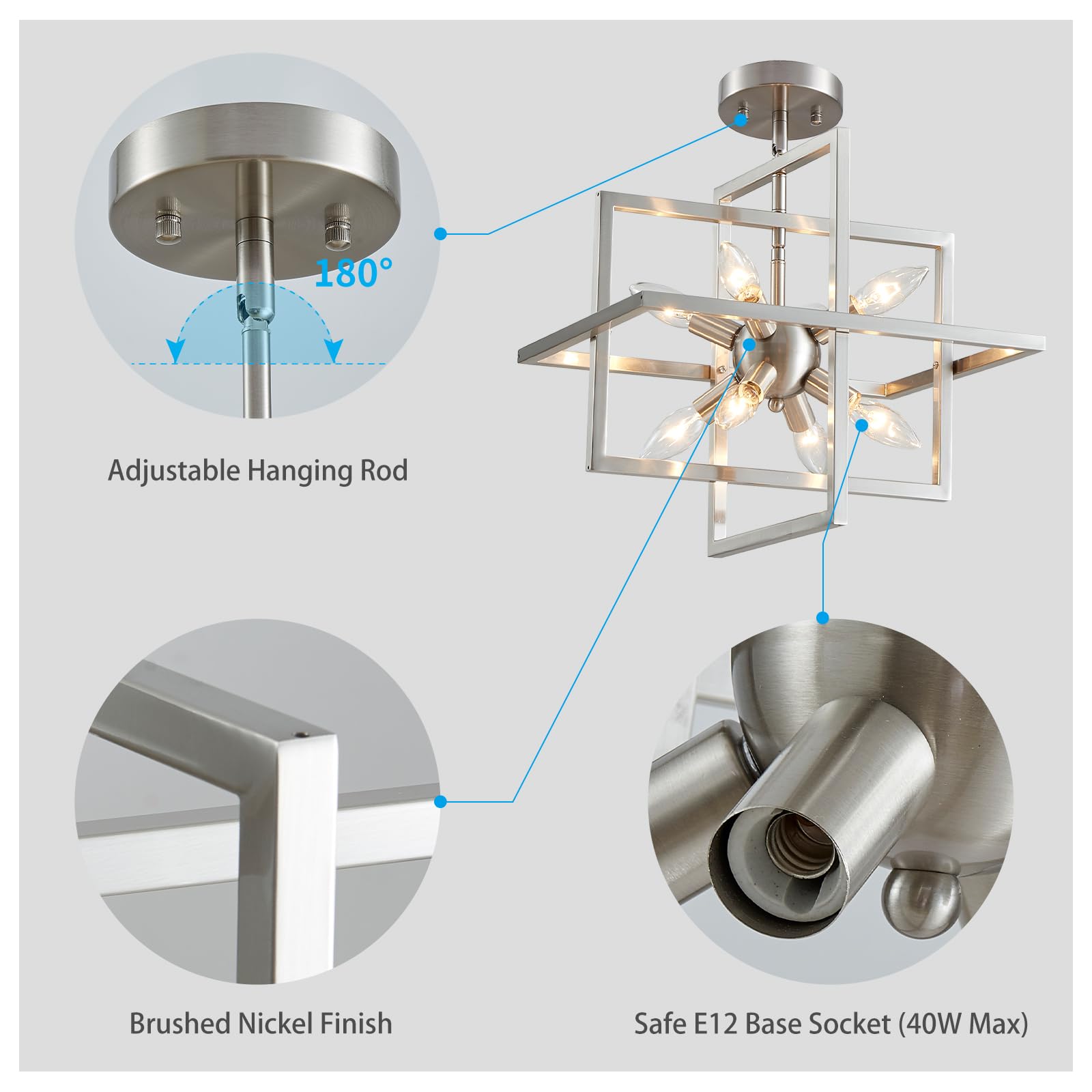 180°

Adjustable Hanging Rod

Brushed Nickel Finish

Safe E12 Base Socket (40W Max)