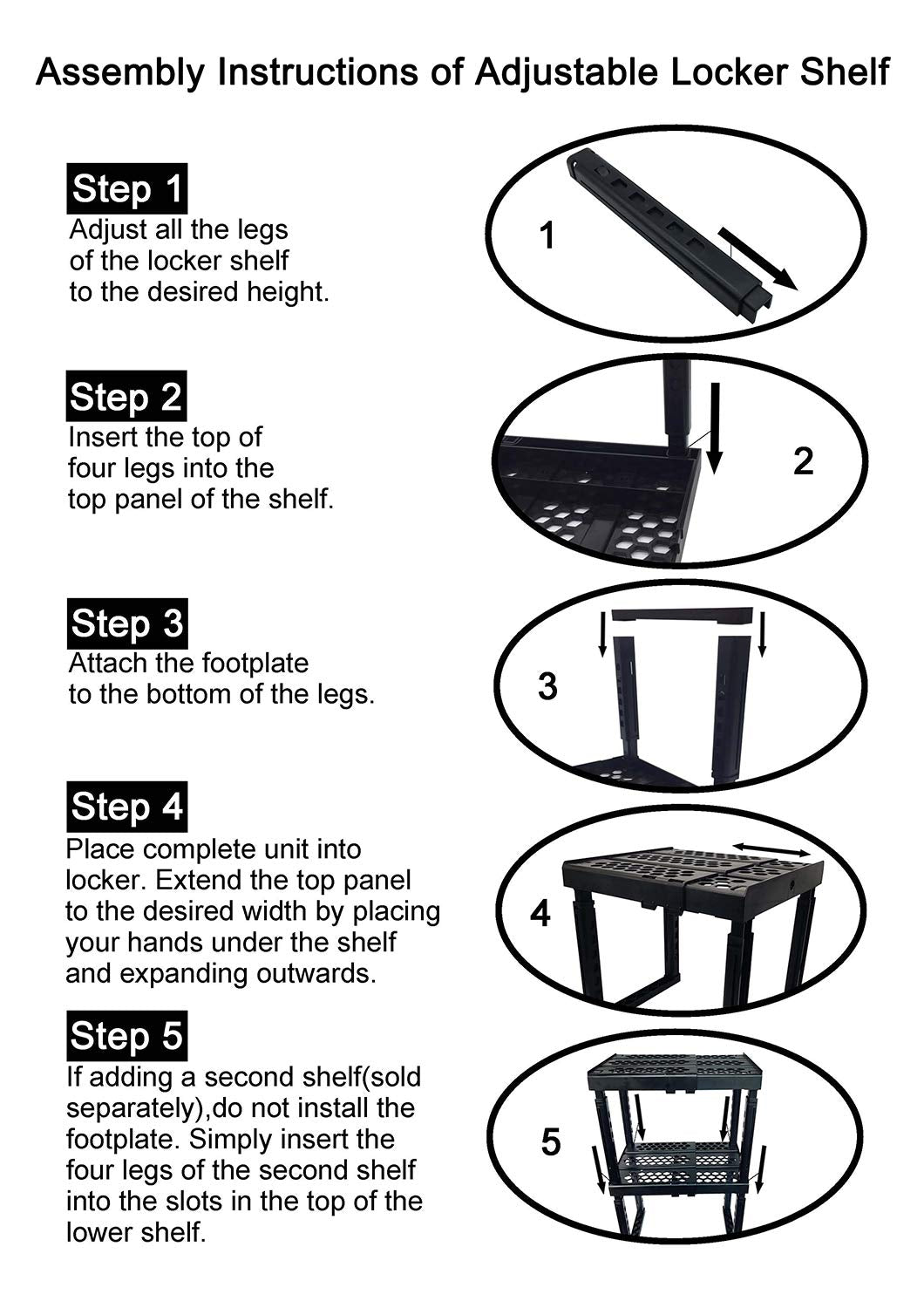 Assembly Instructions of Adjustable Locker Shelf

Step 1
Adjust all the legs of the locker shelf to the desired height.

1

Step 2
Insert the top of four legs into the top panel of the shelf.

2

Step 3
Attach the footplate to the bottom of the legs.

3

Step 4
Place complete unit into locker. Extend the top panel to the desired width by placing your hands under the shelf and expanding outwards.

4

Step 5
If adding a second shelf(sold separately),do not install the footplate. Simply insert the four legs of the second shelf into the slots in the top of the lower shelf.

5