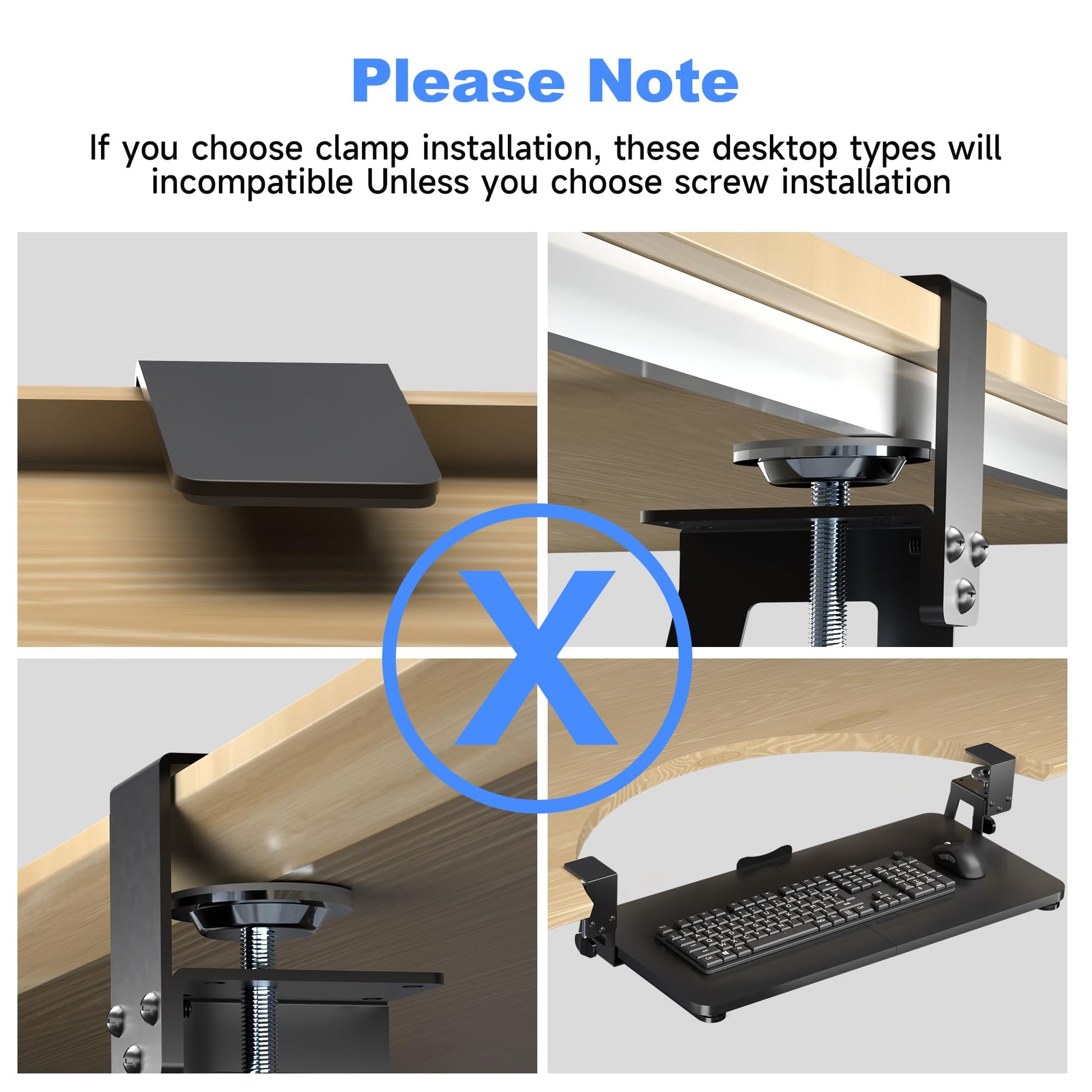 Please Note

If you choose clamp installation, these desktop types will incompatible Unless you choose screw installation

X