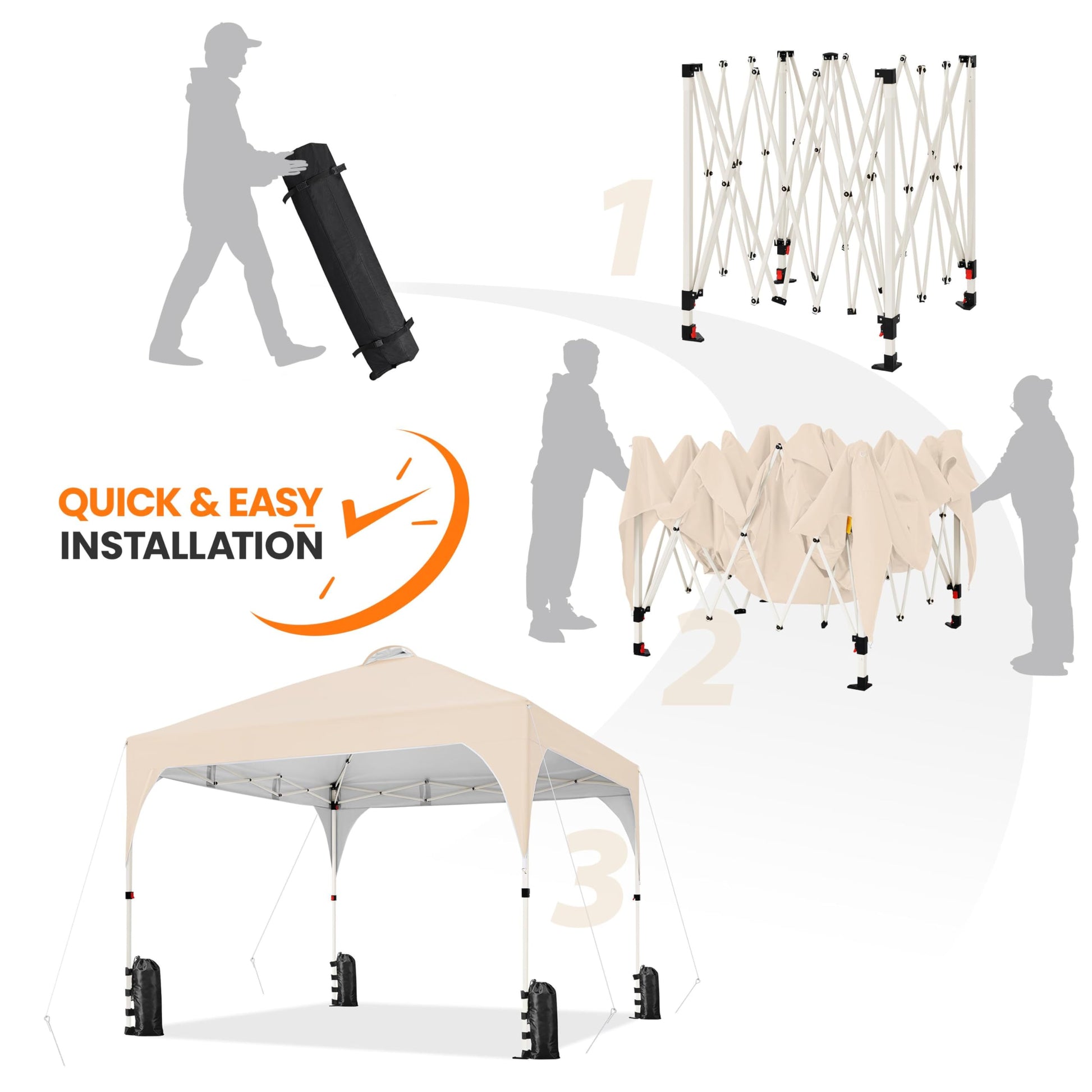 1

QUICK & EASY
INSTALLATION

2

3