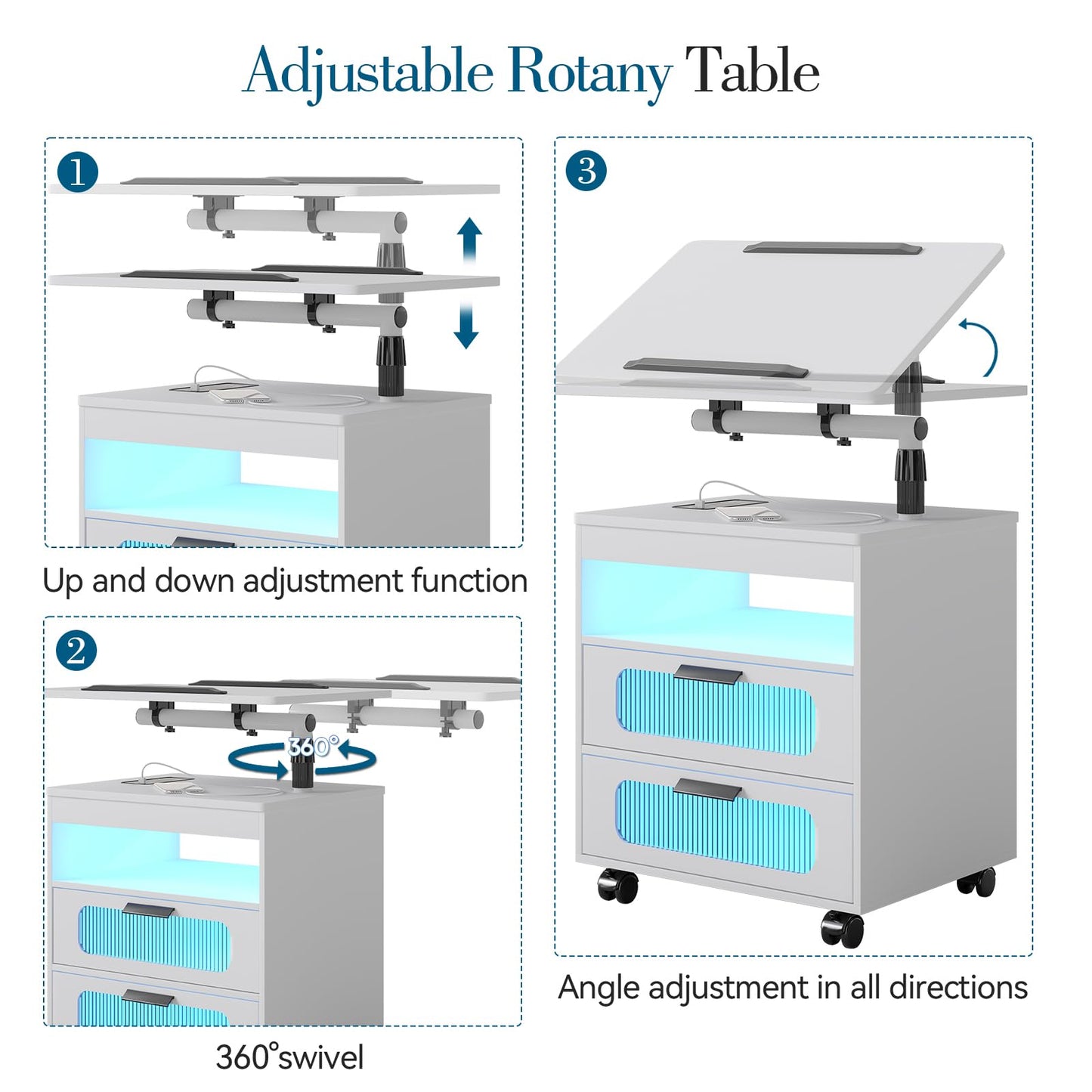 Adjustable Rotany Table

1

Up and down adjustment function

2

360°

360°swivel

3

Angle adjustment in all directions