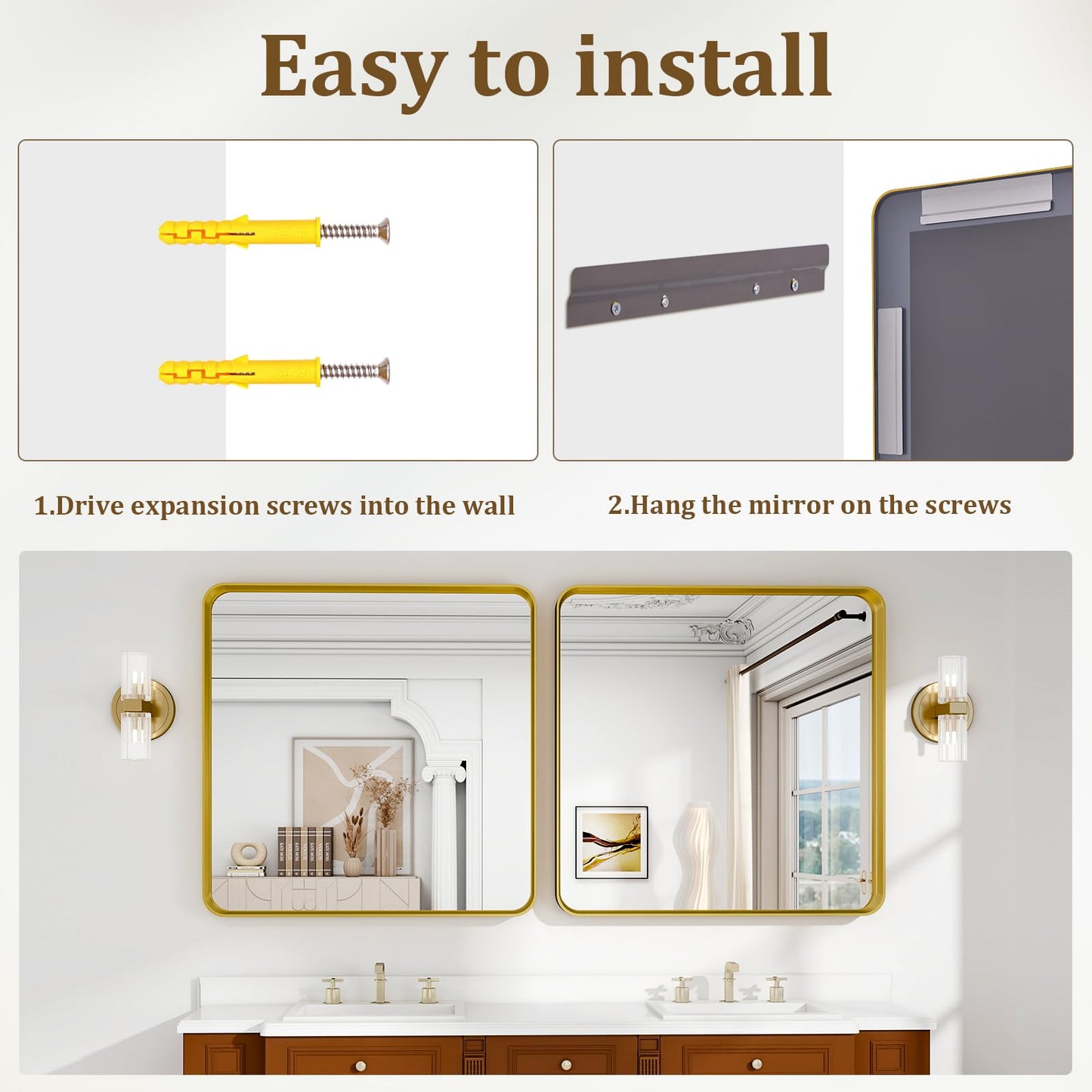 Easy to install

1.Drive expansion screws into the wall

2.Hang the mirror on the screws