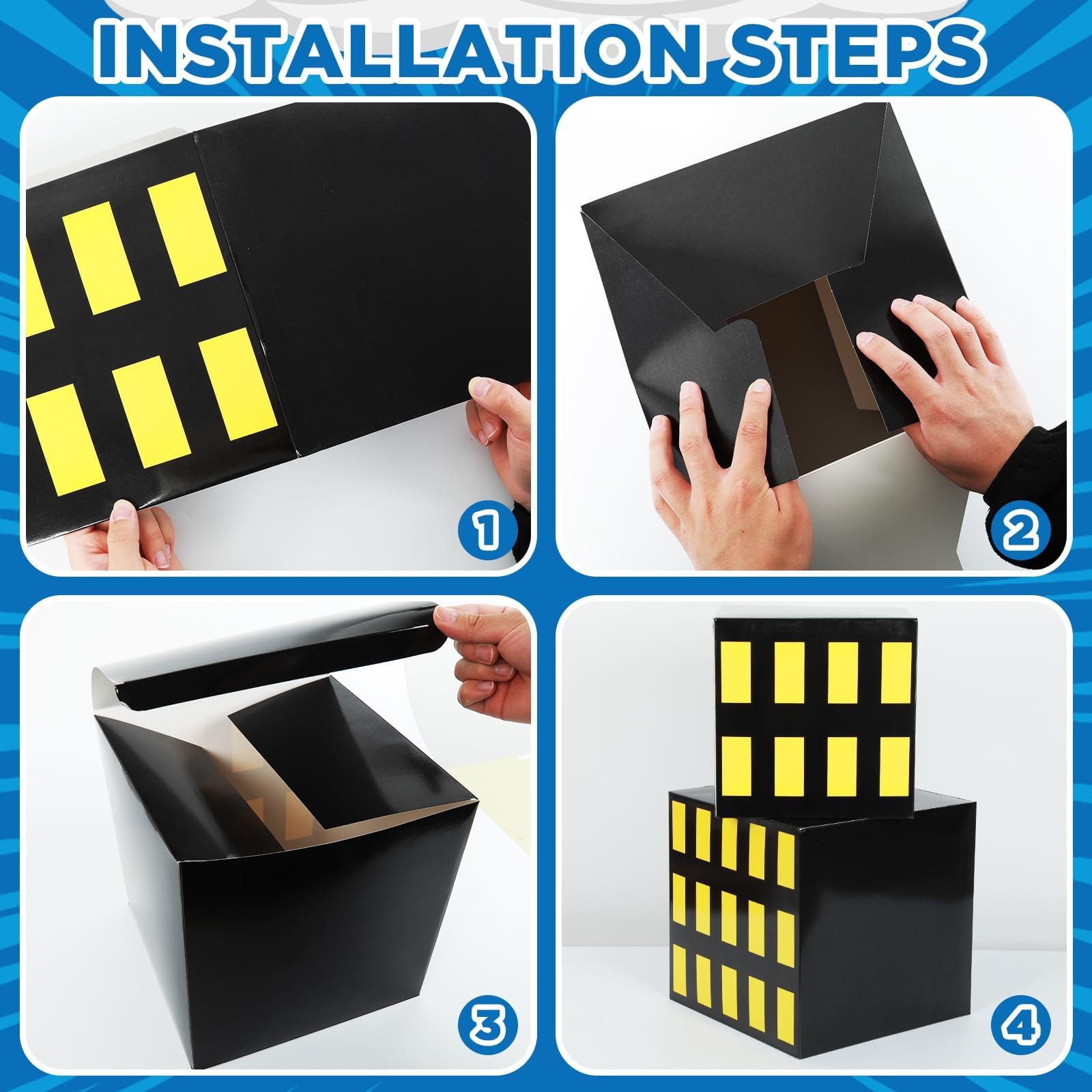 INSTALLATION STEPS

1

2

3

4