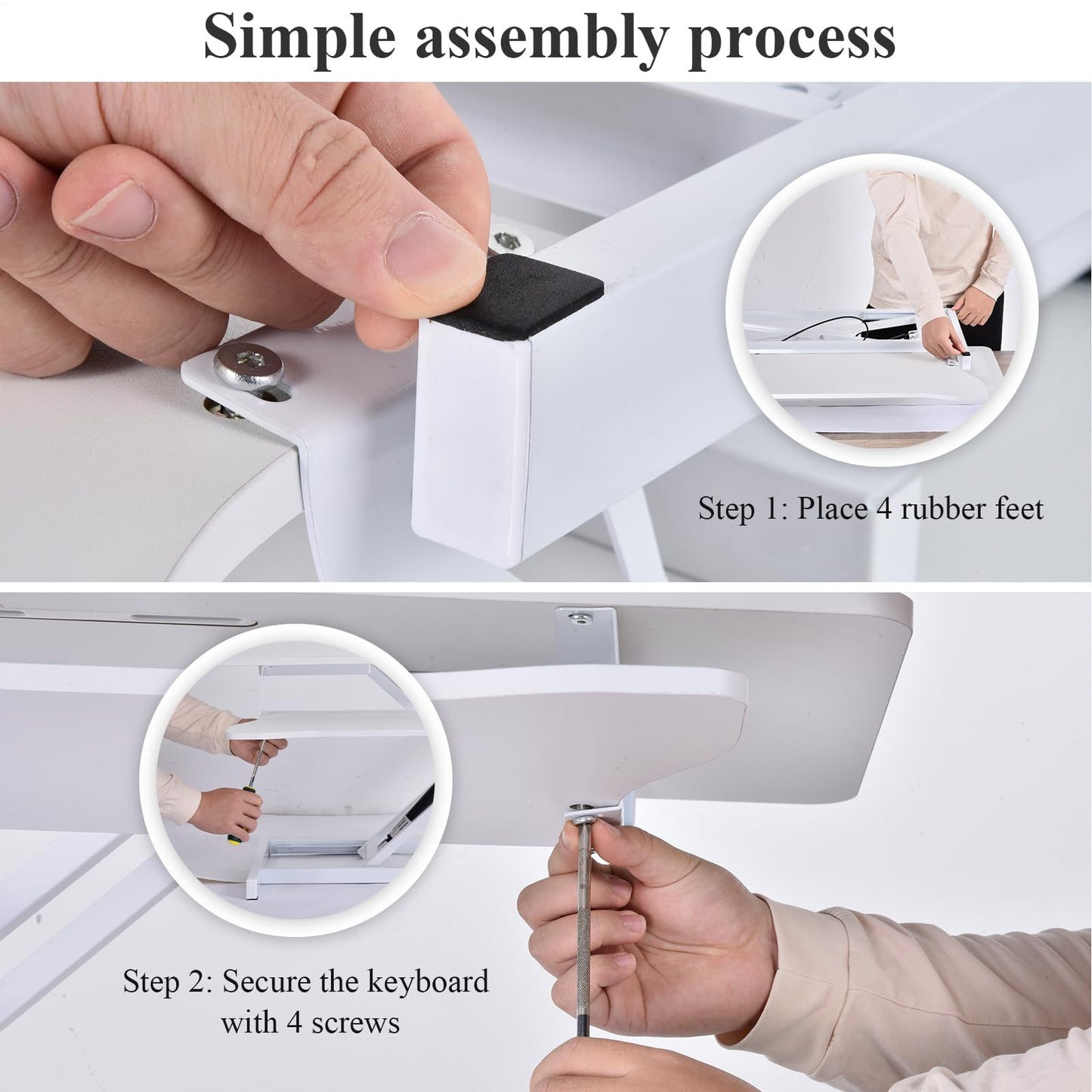 Simple assembly process

Step 1: Place 4 rubber feet

Step 2: Secure the keyboard with 4 screws