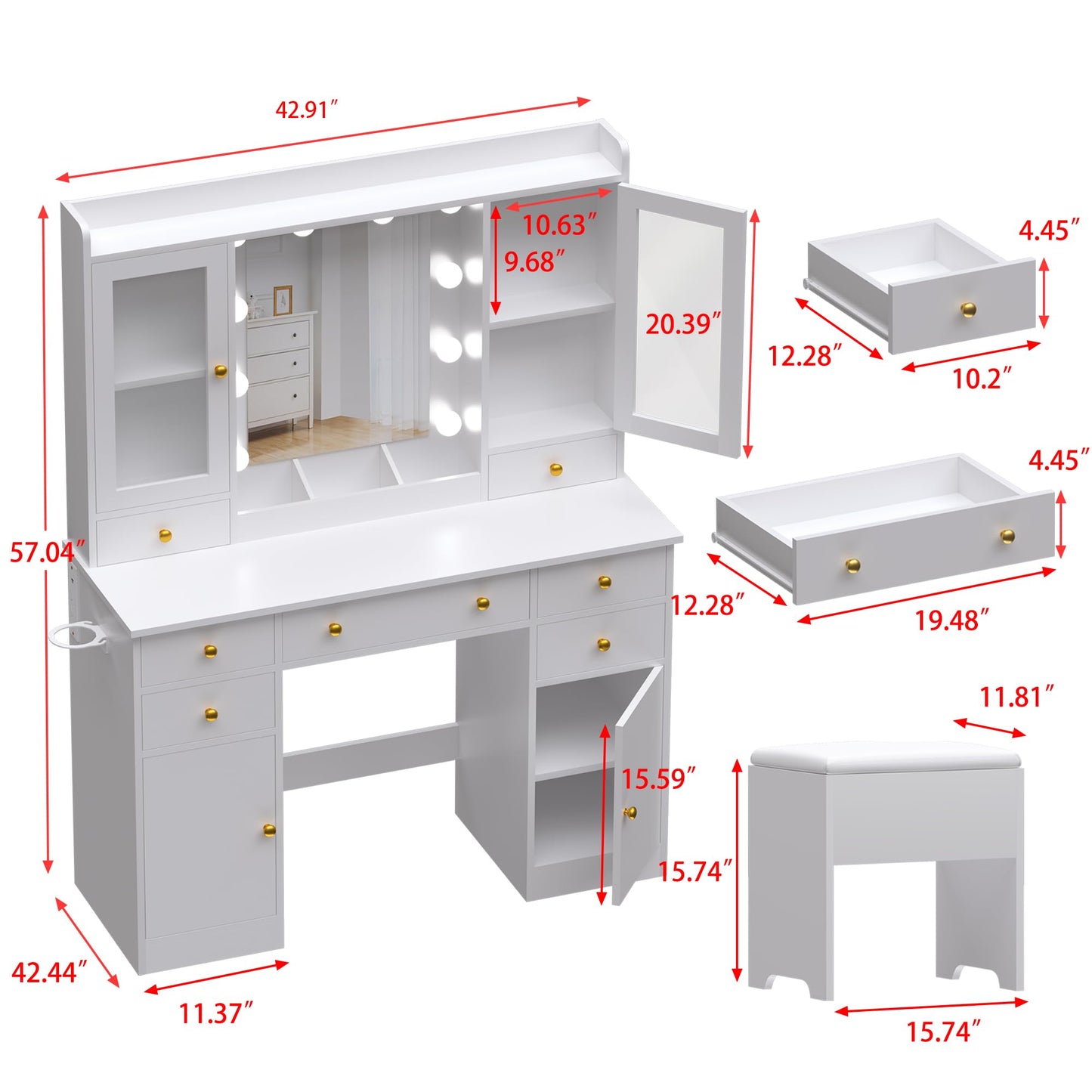 42.91″

10.63″

9.68″

20.39″

4.45″

12.28″

10.2″

4.45″

57.04″

12.28″

19.48″

11.81″

15.59″

15.74″

42.44″

11.37″

15.74″