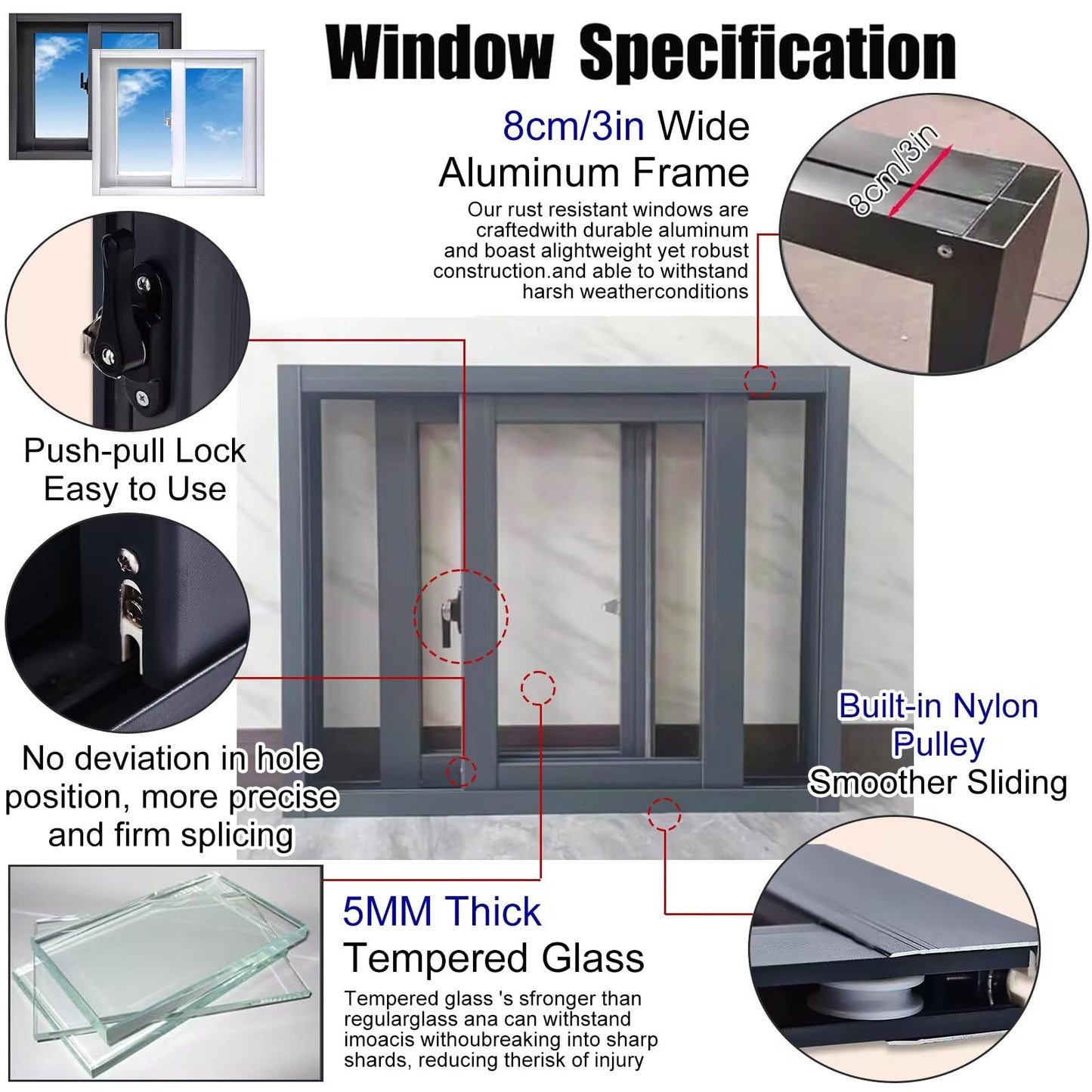 Window Specification

8cm/3in Wide Aluminum Frame

Our rust resistant windows are craftedwith durable aluminum and boast alightweight yet robust construction.and able to withstand harsh weatherconditions

8cm/3in

Push-pull Lock Easy to Use

No deviation in hole position, more precise and firm splicing

Built-in Nylon Pulley Smoother Sliding

5MM Thick Tempered Glass

Tempered glass 's sfronger than regularglass ana can withstand imoacis withoubreaking into sharp shards, reducing therisk of injury