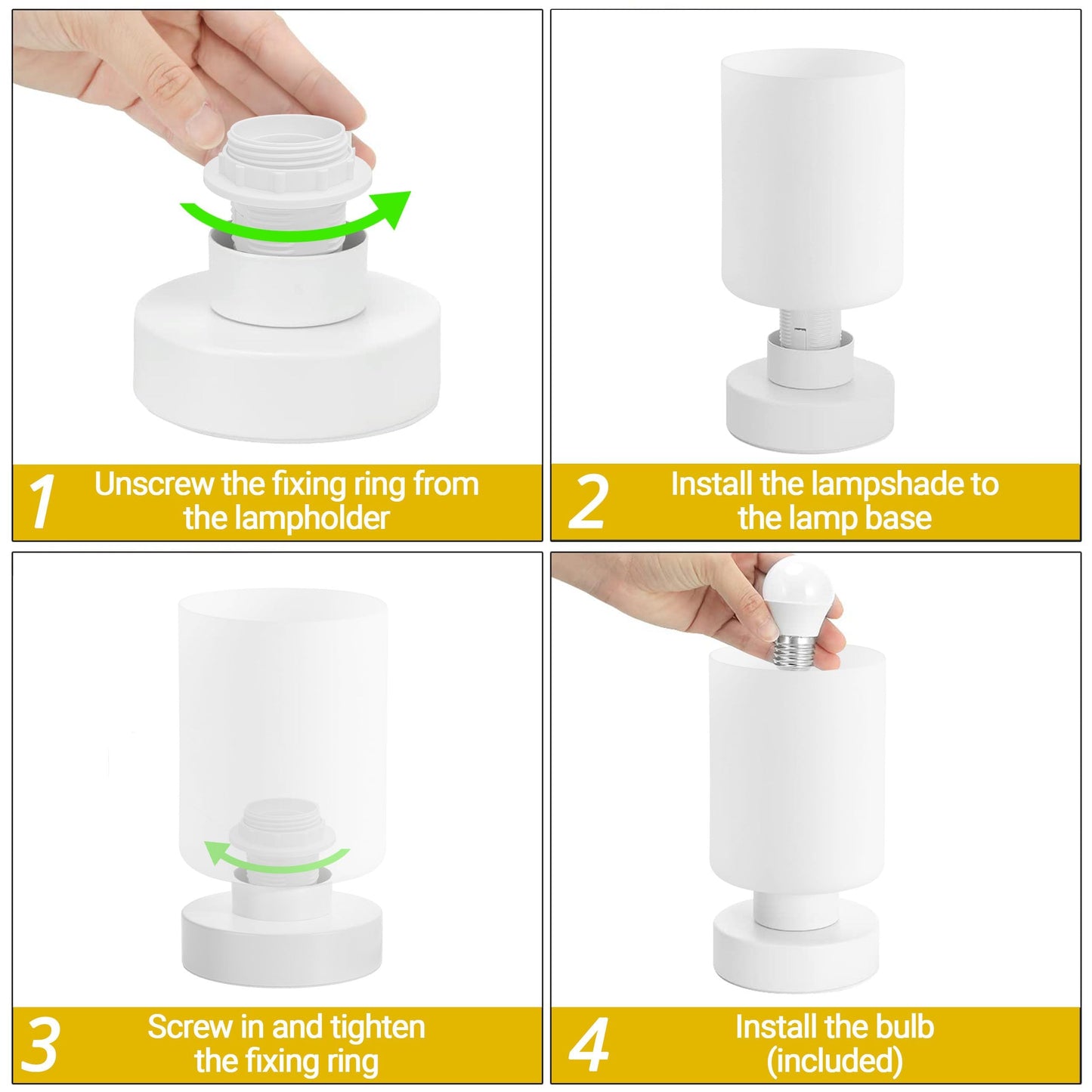 1 Unscrew the fixing ring from the lampholder

2 Install the lampshade to the lamp base

3 Screw in and tighten the fixing ring

4 Install the bulb (included)