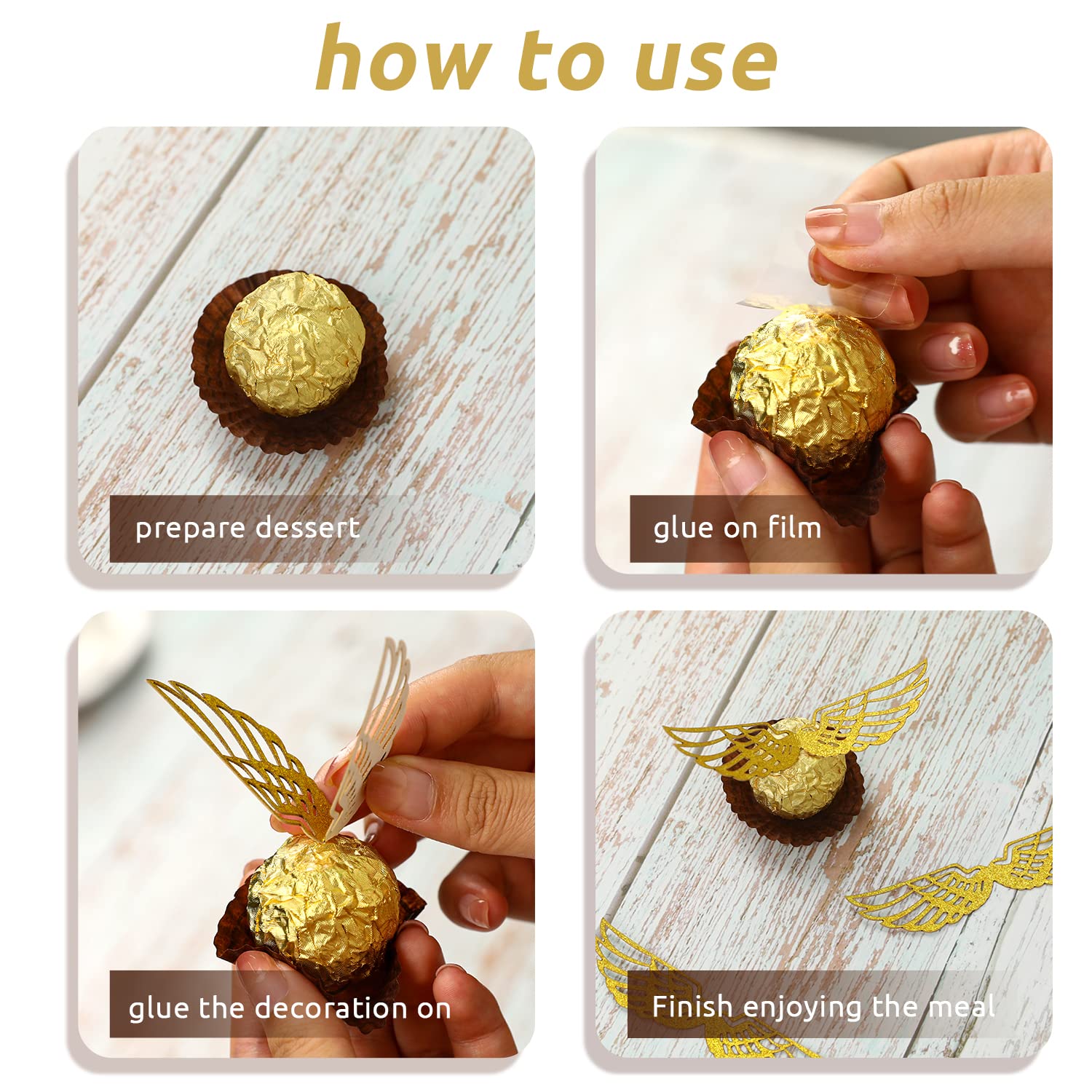 how to use

prepare dessert

glue on film

glue the decoration on

Finish enjoying the meal